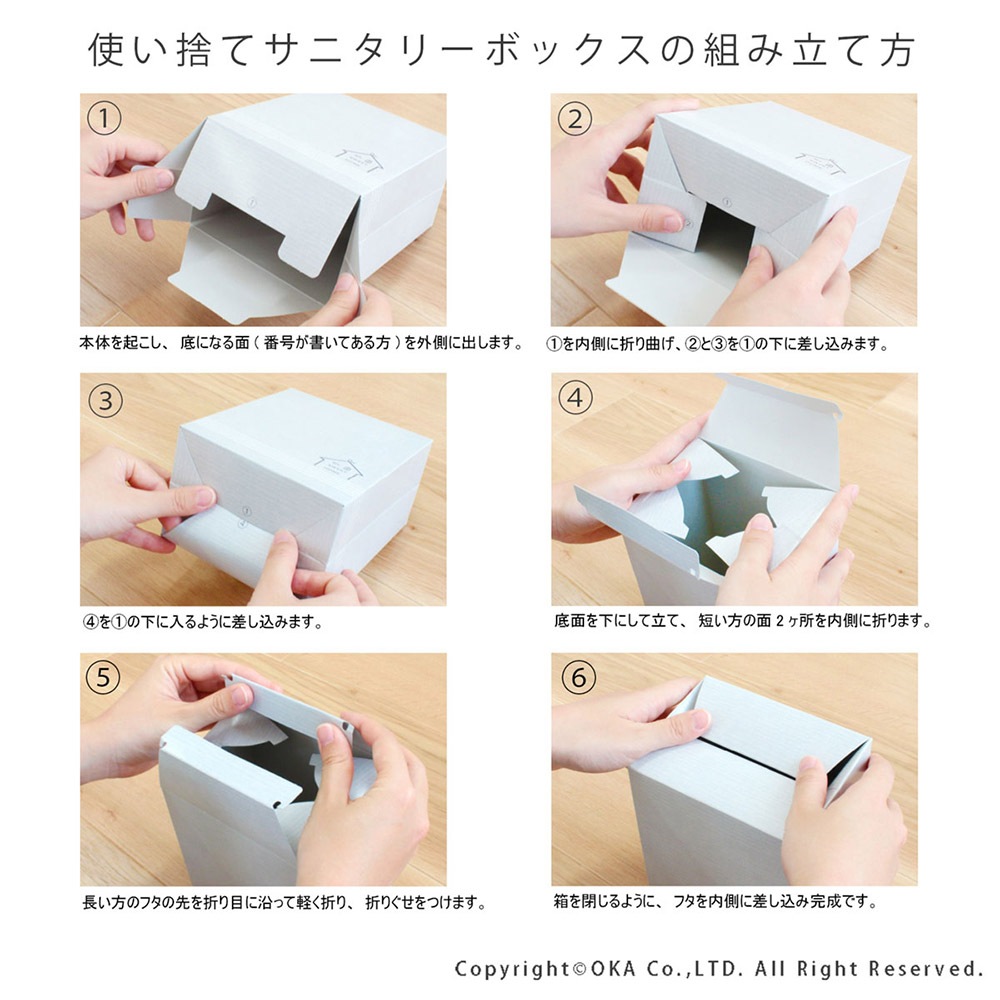 使い捨てサニタリーボックスの組み立て方

①

本体を起こし、底になる面（番号が書いてある方）を外側に出します。

②

①を内側に折り曲げ、②と③を①の下に差し込みます。

③

④を①の下に入るように差し込みます。

④

底面を下にして立て、短い方の面２ヶ所を内側に折ります。

⑤

長い方のフタの先を折り目に沿って軽く折り、折りぐせをつけます。

⑥

箱を閉じるように、フタを内側に差し込み完成です。

Copyright©OKA Co.,LTD. All Right Reserved.