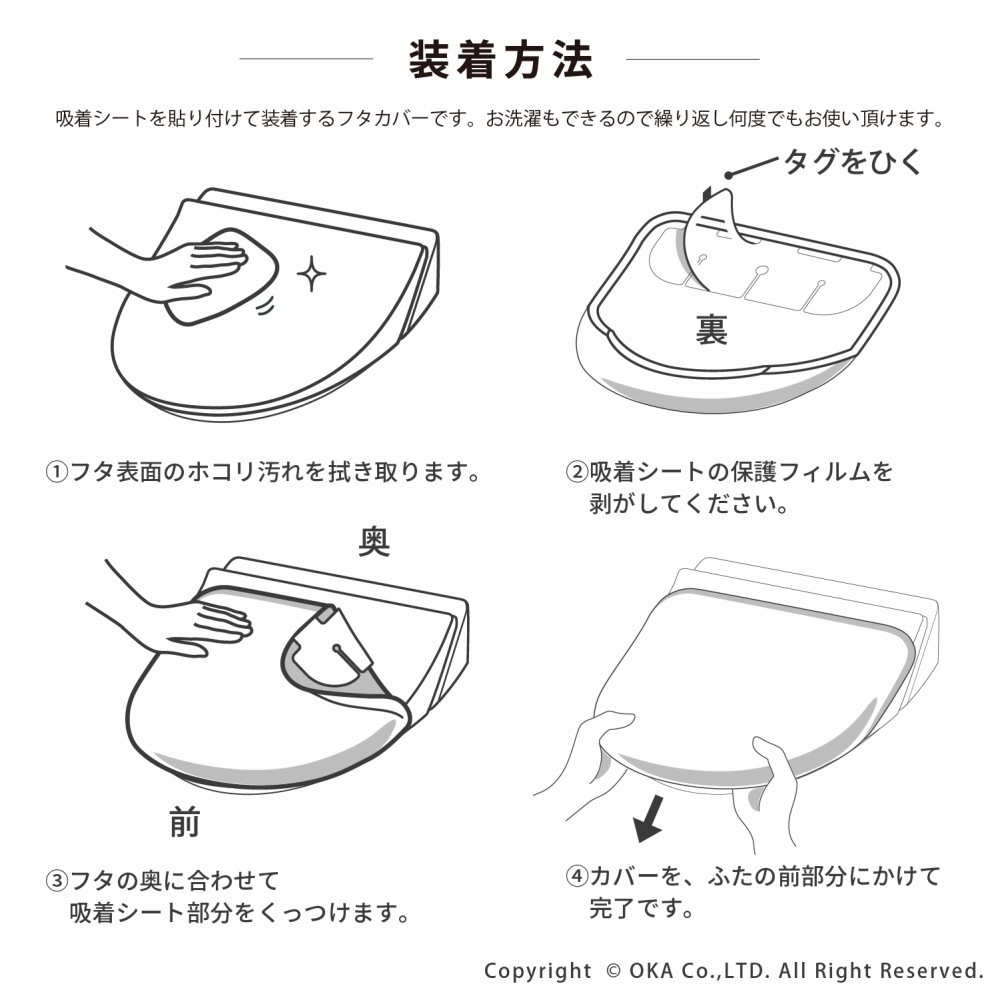 装着方法

吸着シートを貼り付けて装着するフタカバーです。お洗濯もできるので繰り返し何度でもお使い頂けます。

タグをひく

裏

①フタ表面のホコリ汚れを拭き取ります。

②吸着シートの保護フィルムを剥がしてください。

奥

前

③フタの奥に合わせて吸着シート部分をくっつけます。

④カバーを、ふたの前部分にかけて完了です。

Copyright © OKA Co.,LTD. All Right Reserved.