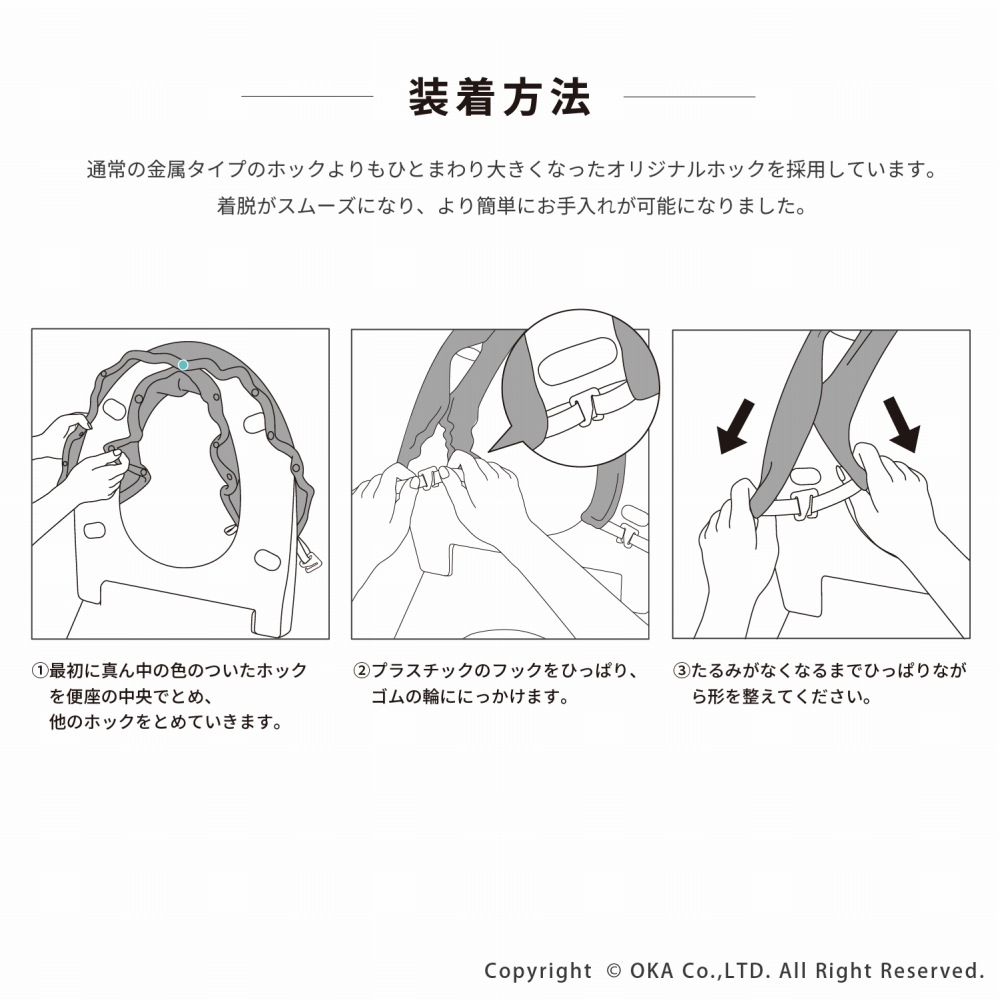 装着方法

通常の金属タイプのホックよりもひとまわり大きくなったオリジナルホックを採用しています。
着脱がスムーズになり、より簡単にお手入れが可能になりました。

①最初に真ん中の色のついたホックを便座の中央でとめ、他のホックをとめていきます。

②プラスチックのフックをひっぱり、ゴムの輪ににっかけます。

③たるみがなくなるまでひっぱりながら形を整えてください。

Copyright © OKA Co.,LTD. All Right Reserved.