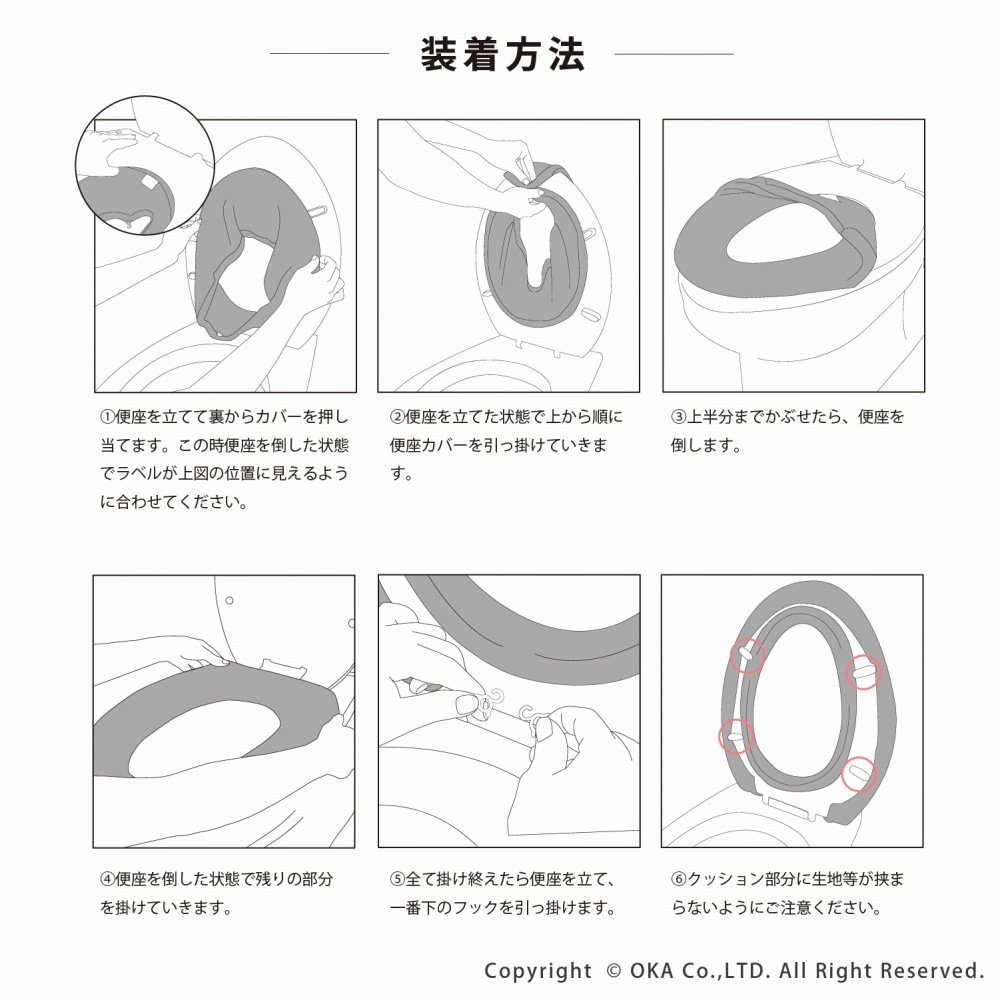 装着方法

①便座を立てて裏からカバーを押し当てます。この時便座を倒した状態でラベルが上図の位置に見えるように合わせてください。

②便座を立てた状態で上から順に便座カバーを引っ掛けていきます。

③上半分までかぶせたら、便座を倒します。

④便座を倒した状態で残りの部分を掛けていきます。

⑤全て掛け終えたら便座を立て、一番下のフックを引っ掛けます。

⑥クッション部分に生地等が挟まらないようにご注意ください。

Copyright © OKA Co.,LTD. All Right Reserved.