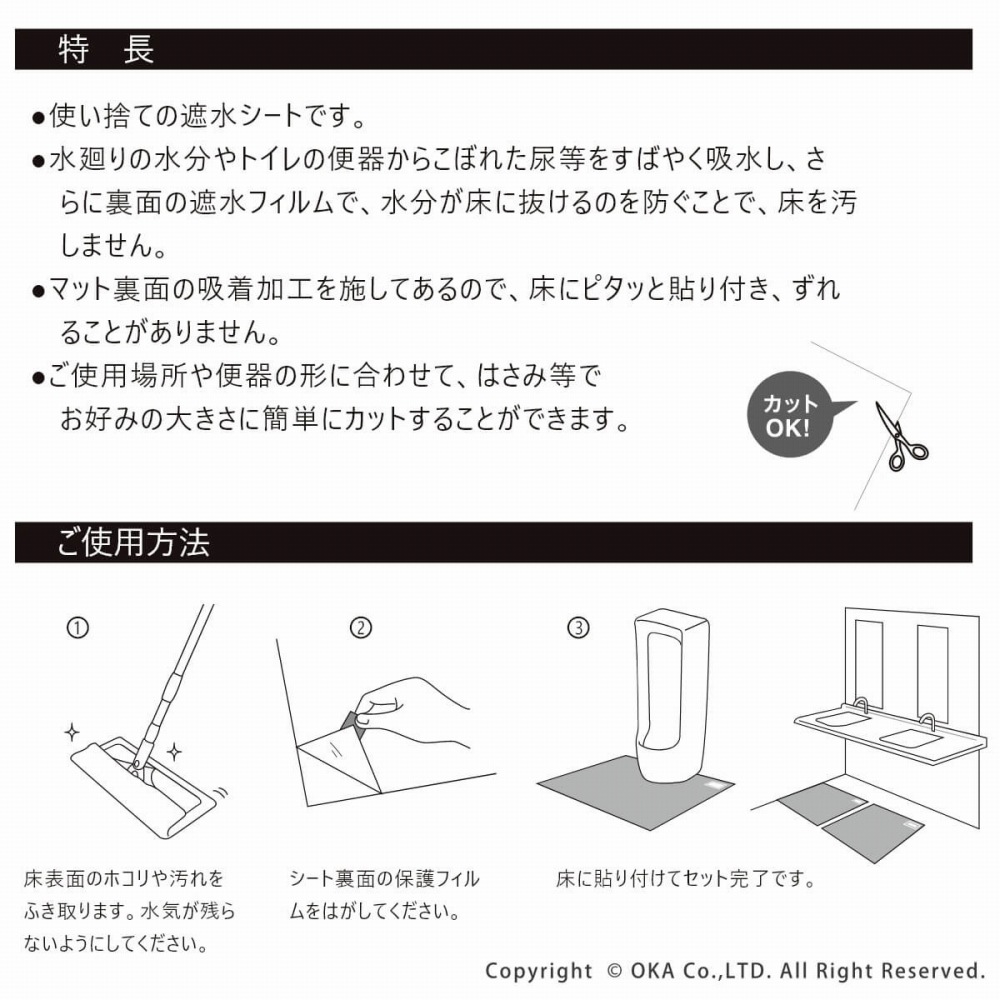 特　長

●使い捨ての遮水シートです。

●水廻りの水分やトイレの便器からこぼれた尿等をすばやく吸水し、さらに裏面の遮水フィルムで、水分が床に抜けるのを防ぐことで、床を汚しません。

●マット裏面の吸着加工を施してあるので、床にピタッと貼り付き、ずれることがありません。

●ご使用場所や便器の形に合わせて、はさみ等でお好みの大きさに簡単にカットすることができます。

カット OK!

ご使用方法

①

床表面のホコリや汚れをふき取ります。水気が残らないようにしてください。

②

シート裏面の保護フィルムをはがしてください。

③

床に貼り付けてセット完了です。

Copyright © OKA Co.,LTD. All Right Reserved.