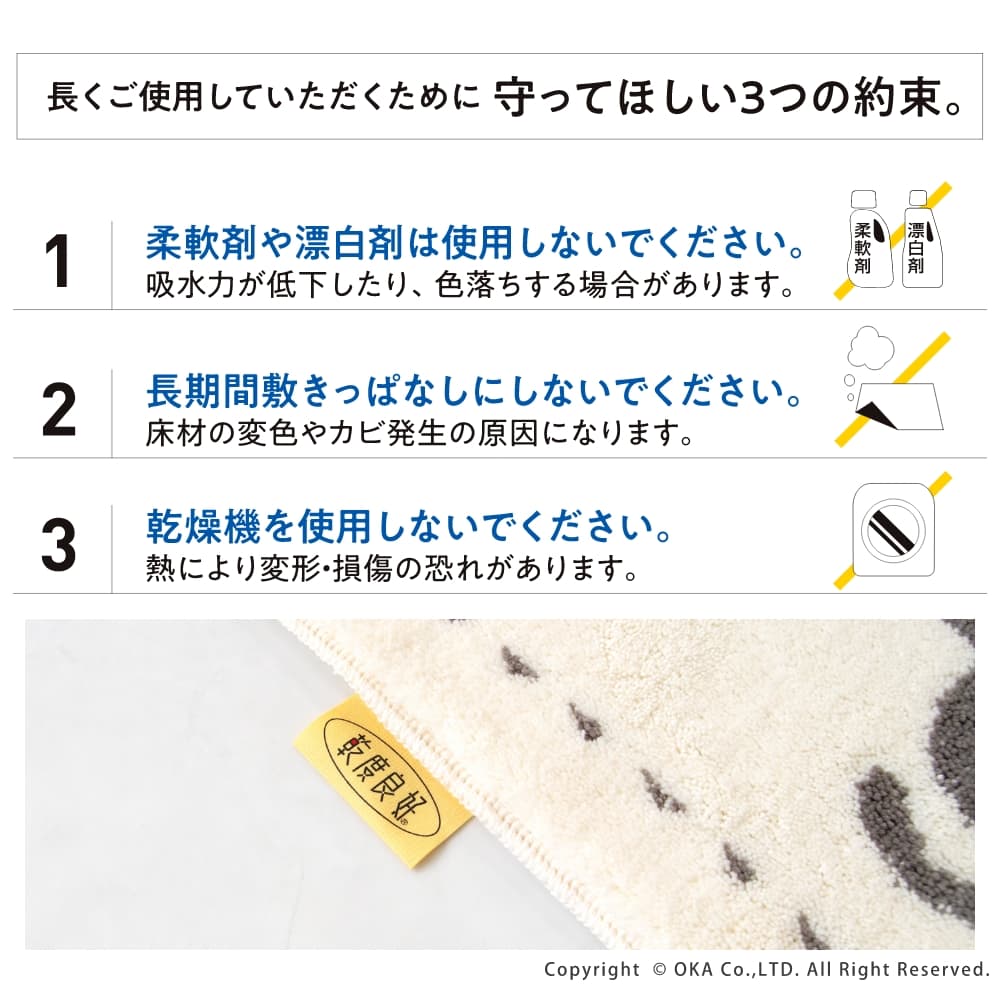 長くご使用していただくために 守ってほしい3つの約束。

1 柔軟剤や漂白剤は使用しないでください。
吸水力が低下したり、色落ちする場合があります。

柔軟剤 漂白剤

2 長期間敷きっぱなしにしないでください。
床材の変色やカビ発生の原因になります。

3 乾燥機を使用しないでください。
熱により変形・損傷の恐れがあります。

乾度良好

Copyright © OKA Co.,LTD. All Right Reserved.