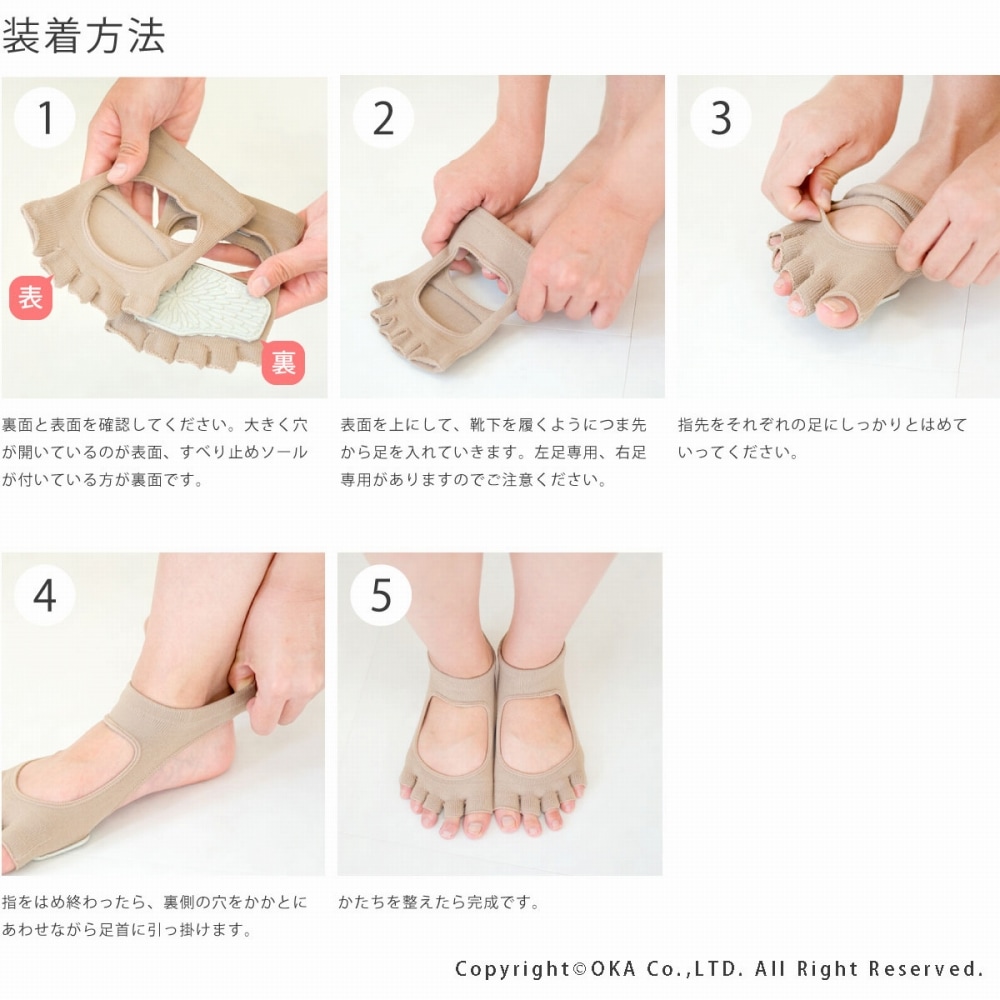 装着方法

1

表

裏

裏面と表面を確認してください。大きく穴が開いているのが表面、すべり止めソールが付いている方が裏面です。

2

表面を上にして、靴下を履くようにつま先から足を入れていきます。左足専用、右足専用がありますのでご注意ください。

3

指先をそれぞれの足にしっかりとはめていってください。

4

指をはめ終わったら、裏側の穴をかかとにあわせながら足首に引っ掛けます。

5

かたちを整えたら完成です。

Copyright©OKA Co.,LTD. All Right Reserved.