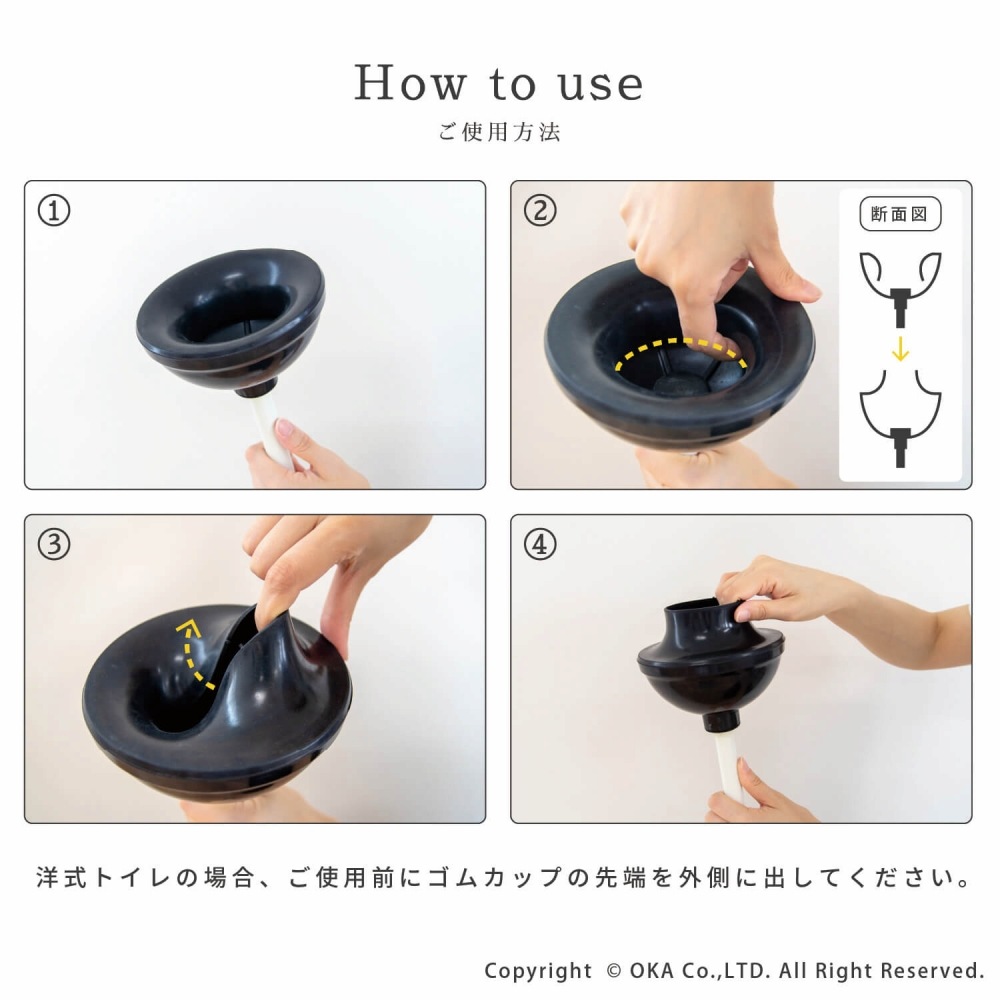 How to use
ご使用方法

①

②

断面図

③

④

洋式トイレの場合、ご使用前にゴムカップの先端を外側に出してください。

Copyright © OKA Co.,LTD. All Right Reserved.