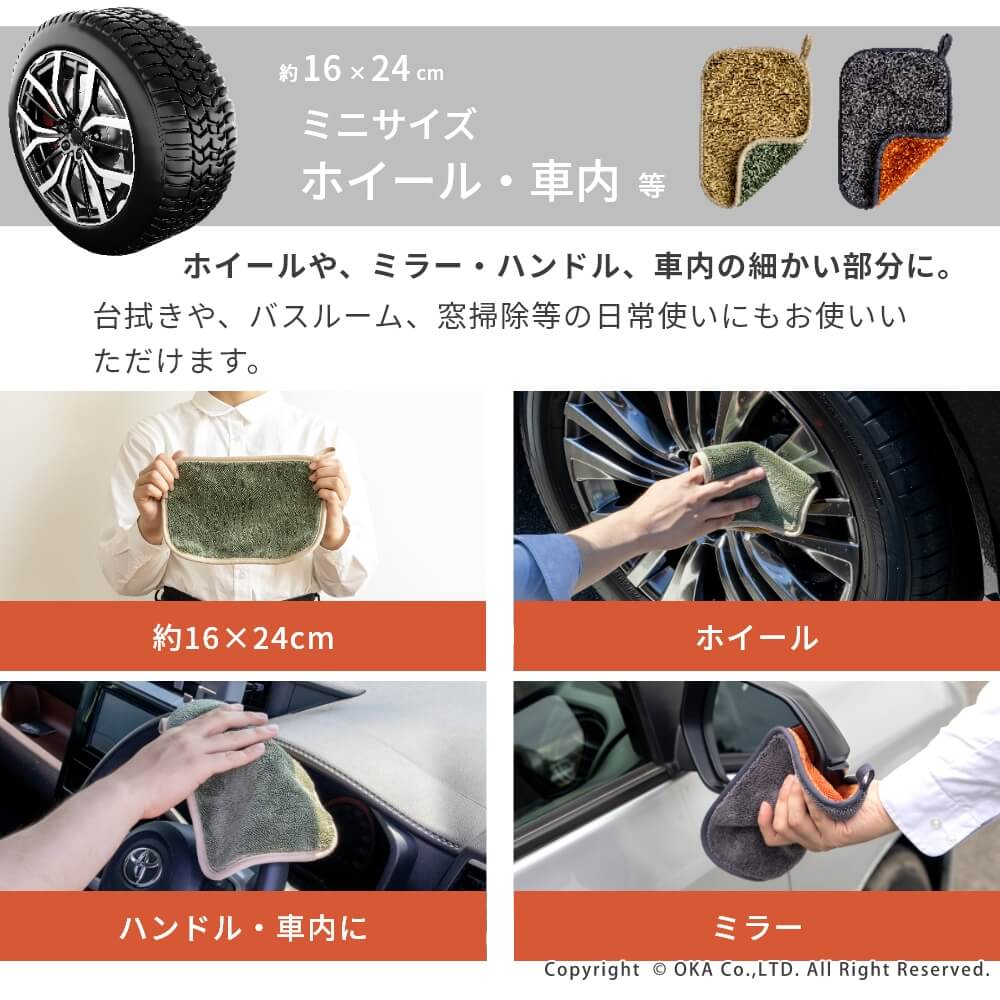 約16×24cm
ミニサイズ
ホイール・車内 等

ホイールや、ミラー・ハンドル、車内の細かい部分に。
台拭きや、バスルーム、窓掃除等の日常使いにもお使いいただけます。

約16×24cm

ホイール

ハンドル・車内に

ミラー

Copyright © OKA Co.,LTD. All Right Reserved.