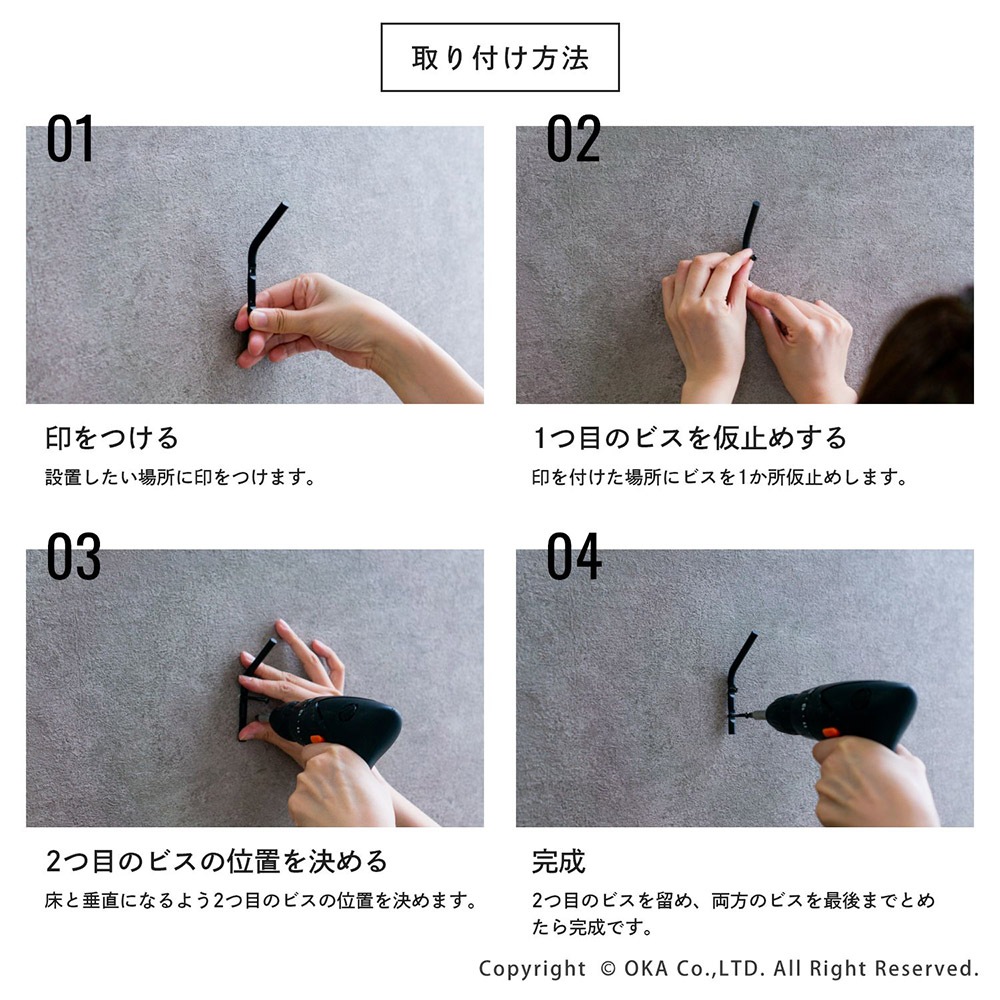 取り付け方法

01

印をつける

設置したい場所に印をつけます。

02

1つ目のビスを仮止めする

印を付けた場所にビスを1か所仮止めします。

03

2つ目のビスの位置を決める

床と垂直になるよう2つ目のビスの位置を決めます。

04

完成

2つ目のビスを留め、両方のビスを最後までとめたら完成です。

Copyright © OKA Co.,LTD. All Right Reserved.