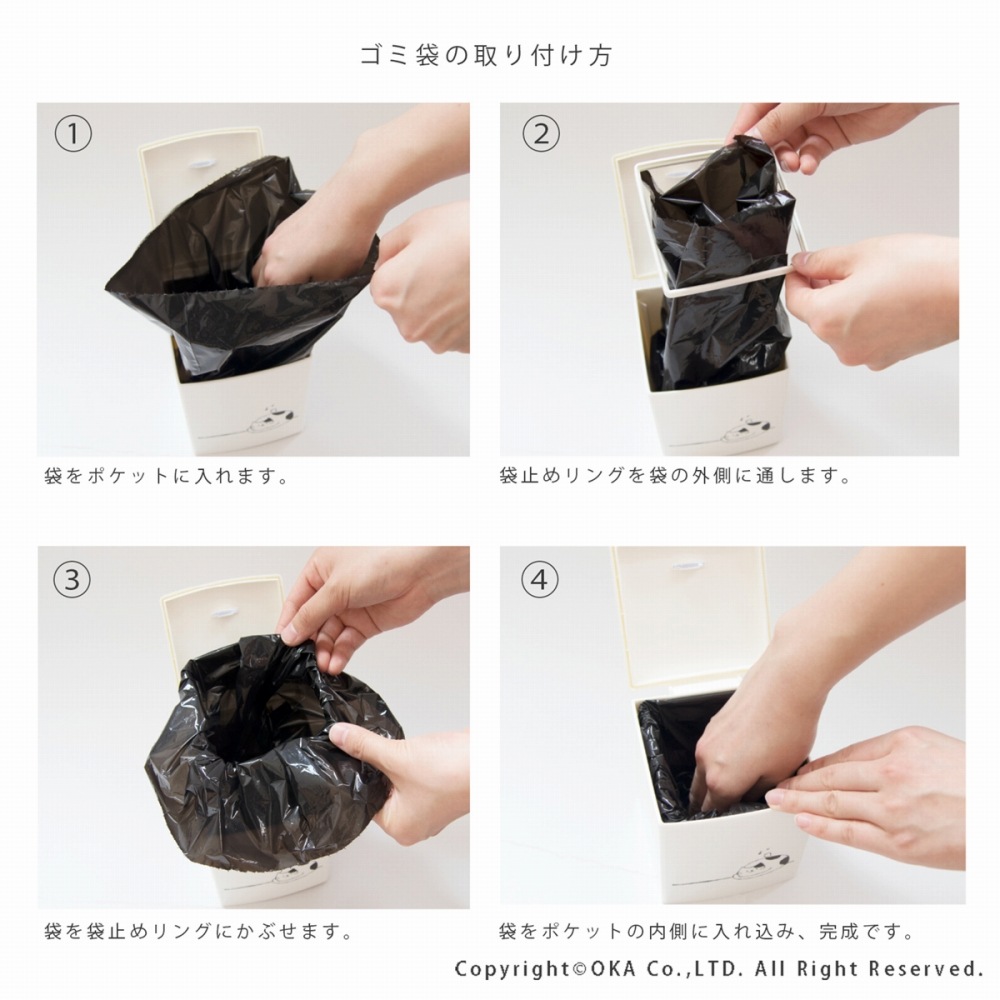 ゴミ袋の取り付け方

①

袋をポケットに入れます。

②

袋止めリングを袋の外側に通します。

③

袋を袋止めリングにかぶせます。

④

袋をポケットの内側に入れ込み、完成です。

Copyright©OKA Co.,LTD. All Right Reserved.