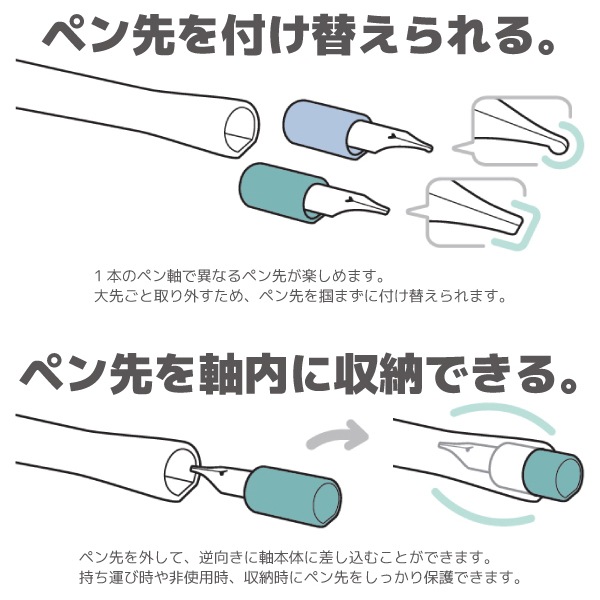 ペン先を付け替えられる。

１本のペン軸で異なるペン先が楽しめます。
大先ごと取り外すため、ペン先を掴まずに付け替えられます。

ペン先を軸内に収納できる。

ペン先を外して、逆向きに軸本体に差し込むことができます。
持ち運び時や非使用時、収納時にペン先をしっかり保護できます。