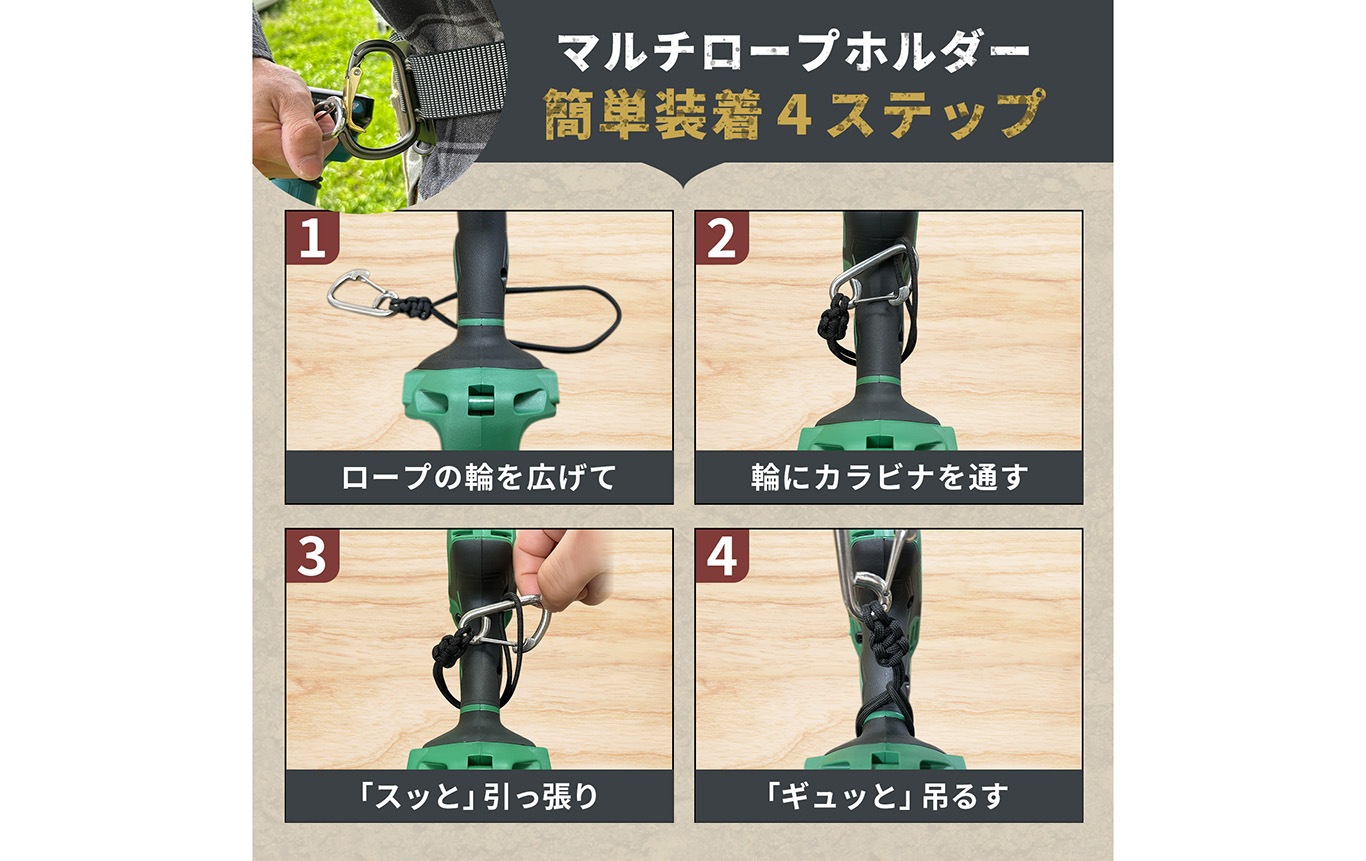 マルチロープホルダー
簡単装着４ステップ

1
ロープの輪を広げて

2
輪にカラビナを通す

3
「スッと」引っ張り

4
「ギュッと」吊るす