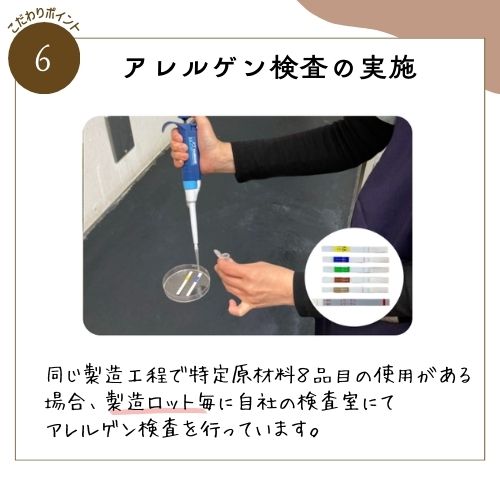 こだわりポイント
6
アレルゲン検査の実施

同じ製造工程で特定原材料8品目の使用がある場合、製造ロット毎に自社の検査室にてアレルゲン検査を行っています。