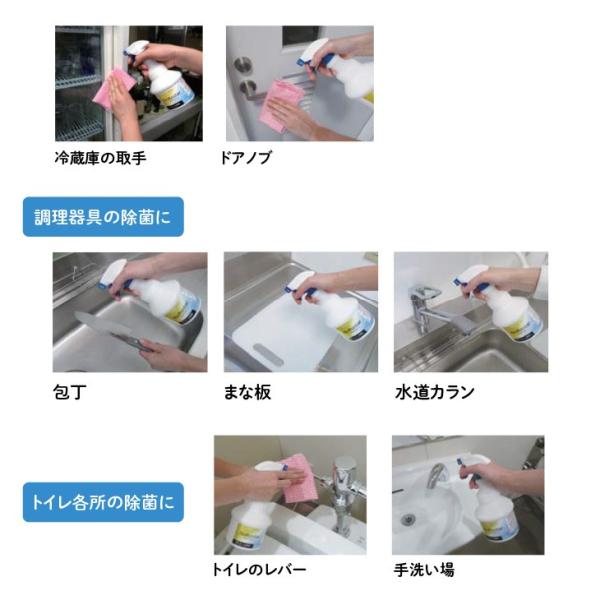 冷蔵庫の取手

ドアノブ

調理器具の除菌に

包丁

まな板

水道カラン

トイレ各所の除菌に

トイレのレバー

手洗い場