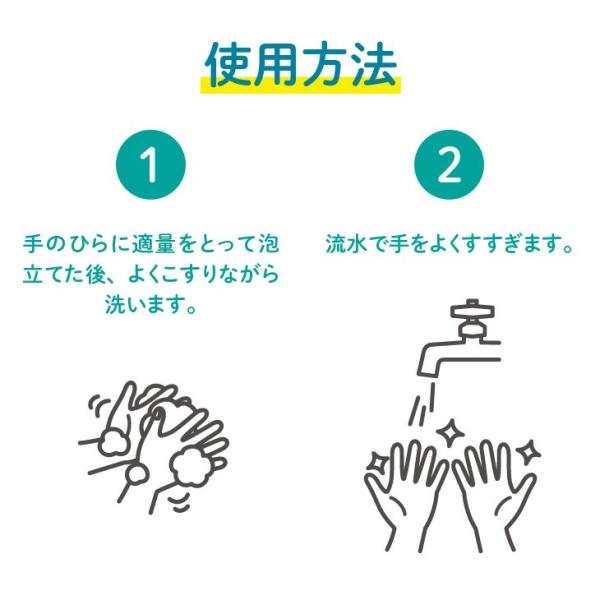 使用方法

1

手のひらに適量をとって泡立てた後、よくこすりながら洗います。

2

流水で手をよくすすぎます。