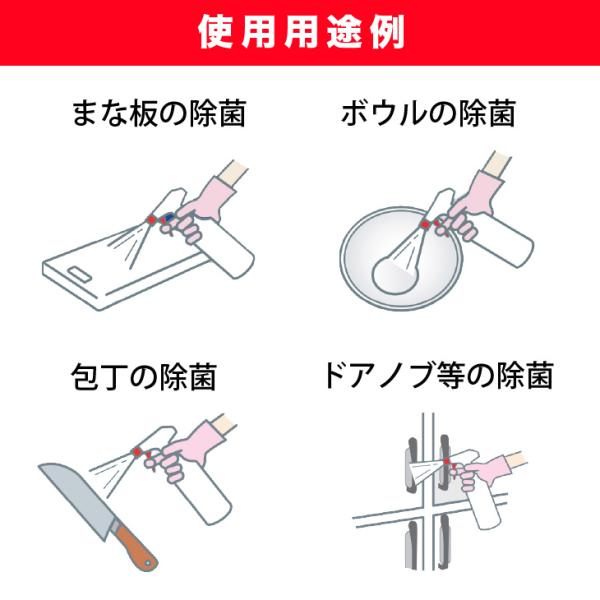 使用用途例

まな板の除菌

ボウルの除菌

包丁の除菌

ドアノブ等の除菌