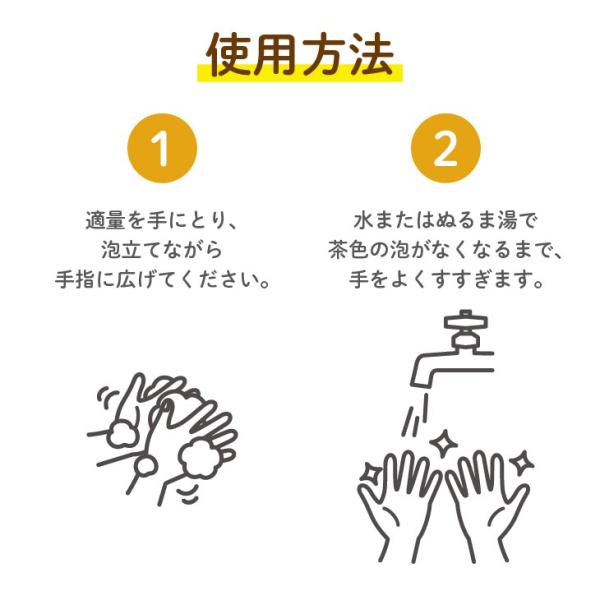 使用方法

1

適量を手にとり、泡立てながら手指に広げてください。

2

水またはぬるま湯で茶色の泡がなくなるまで、手をよくすすぎます。