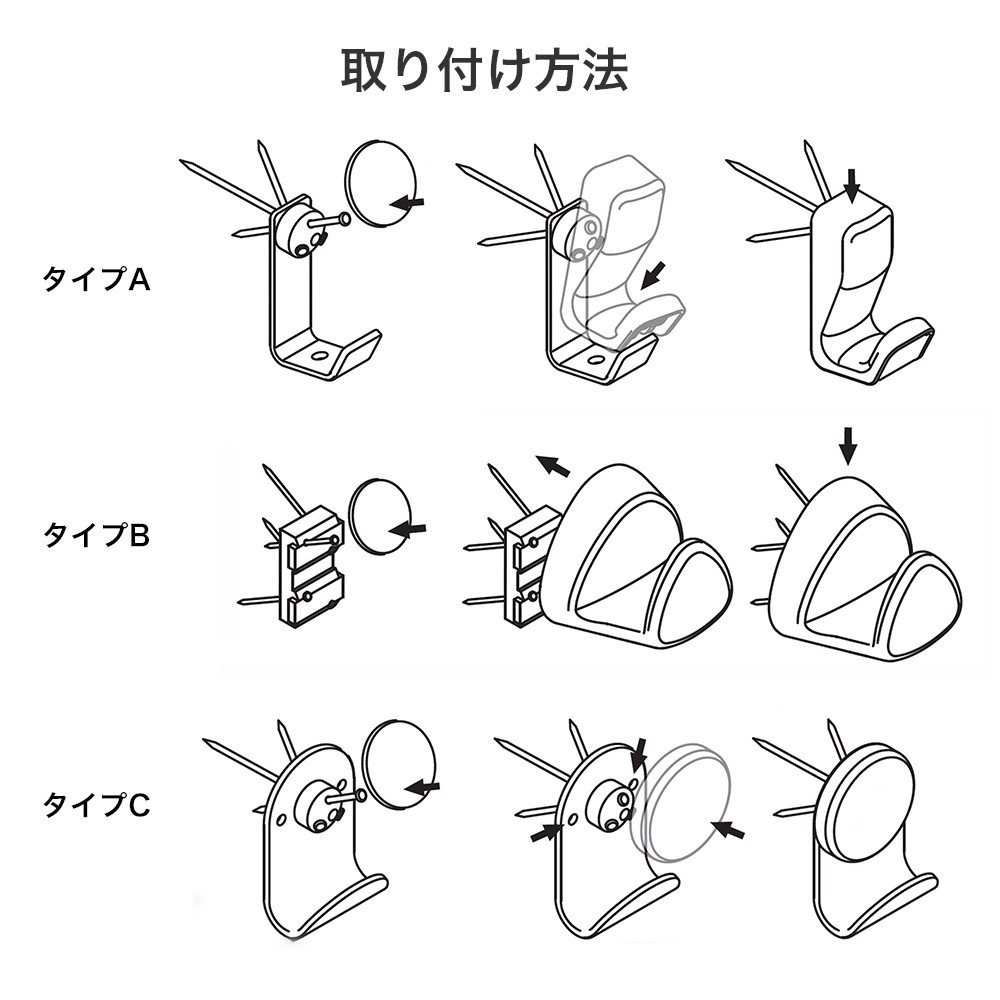 取り付け方法

タイプA

タイプB

タイプC