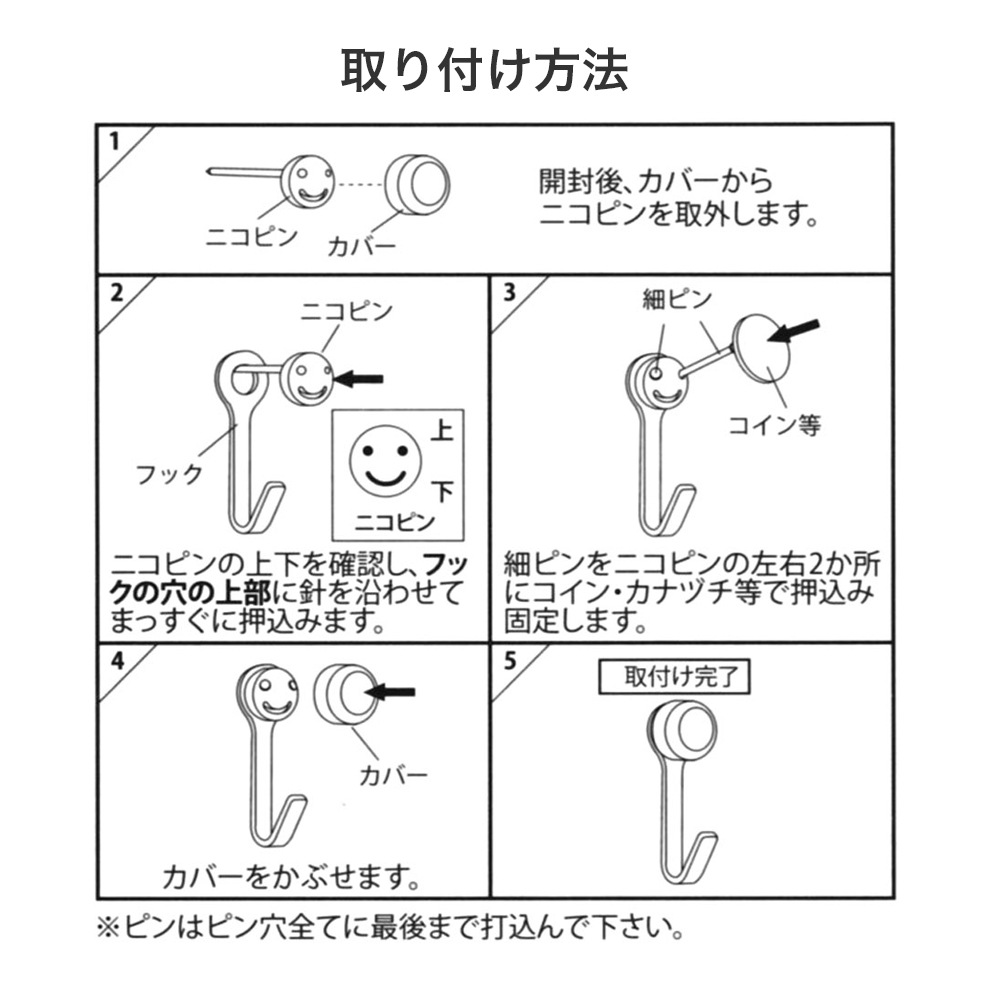 取り付け方法

1

ニコピン

カバー

開封後、カバーから
ニコピンを取外します。

2

ニコピン

フック

上

下

ニコピン

ニコピンの上下を確認し、フックの穴の上部に針を沿わせてまっすぐに押込みます。

3

細ピン

コイン等

細ピンをニコピンの左右2か所にコイン・カナヅチ等で押込み固定します。

4

カバー

カバーをかぶせます。

5

取付け完了

※ピンはピン穴全てに最後まで打込んで下さい。