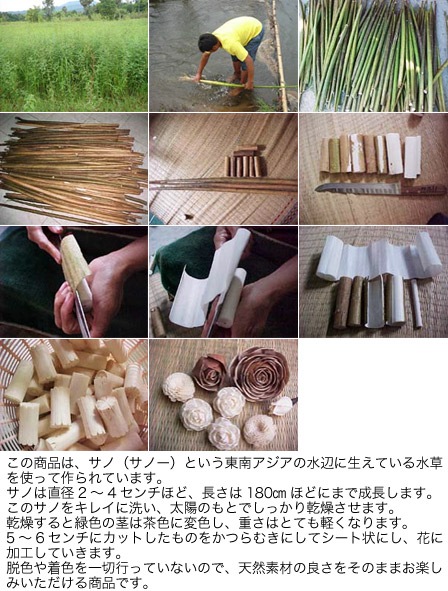 この商品は、サノ（サノー）という東南アジアの水辺に生えている水草を使って作られています。
サノは直径２～４センチほど、長さは 180㎝ ほどにまで成長します。
このサノをキレイに洗い、太陽のもとでしっかり乾燥させます。
乾燥すると緑色の茎は茶色に変色し、重さはとても軽くなります。
５～６センチにカットしたものをかつらむきにしてシート状にし、花に加工していきます。
脱色や着色を一切行っていないので、天然素材の良さをそのままお楽しみいただける商品です。