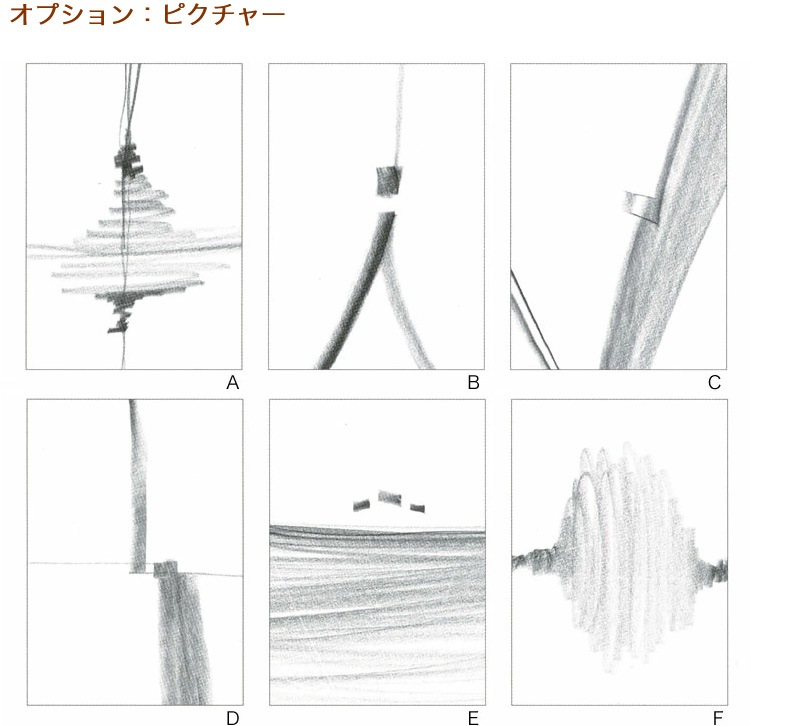 オプション：ピクチャー

A

B

C

D

E

F