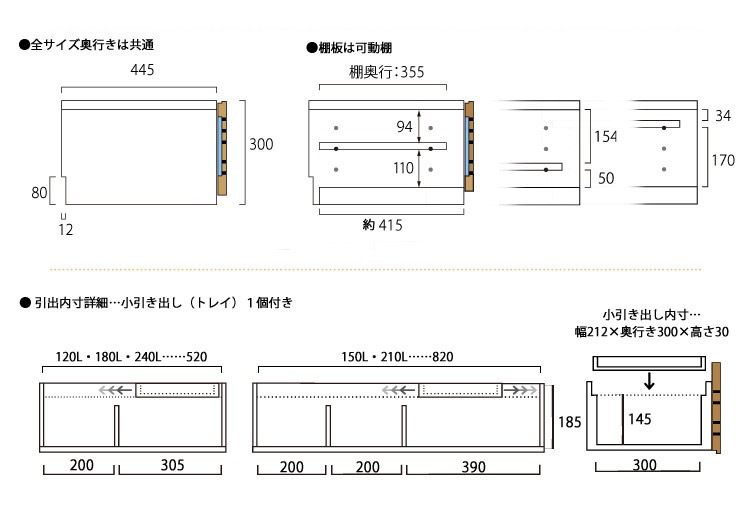 ●全サイズ奥行きは共通

445

300

80

12

●棚板は可動棚

棚奥行:355

94

110

約 415

154

50

34

170

● 引出内寸詳細…小引き出し（トレイ） 1個付き

120L・180L・240L……520

200

305

150L・210L……820

200

200

390

185

小引き出し内寸…
幅212×奥行き300×高さ30

145

300