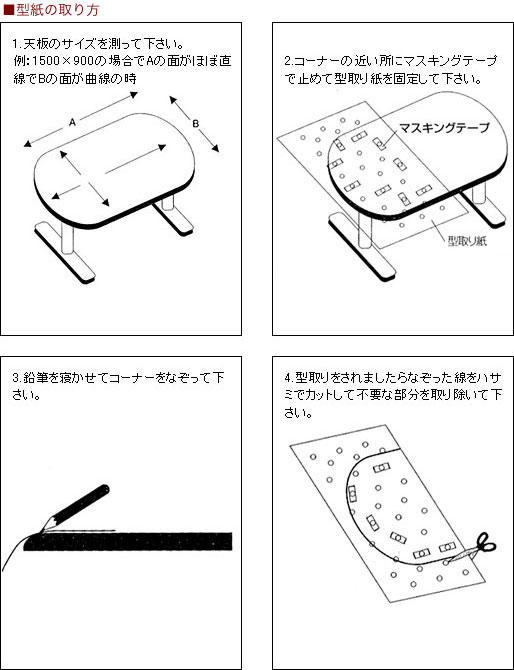 ■型紙の取り方

1.天板のサイズを測って下さい。
例:1500×900の場合でAの面がほぼ直線でBの面が曲線の時

A

B

2.コーナーの近い所にマスキングテープで止めて型取り紙を固定して下さい。

マスキングテープ

型取り紙

3.鉛筆を寝かせてコーナーをなぞって下さい。

4.型取りをされましたらなぞった線をハサミでカットして不要な部分を取り除いて下さい。