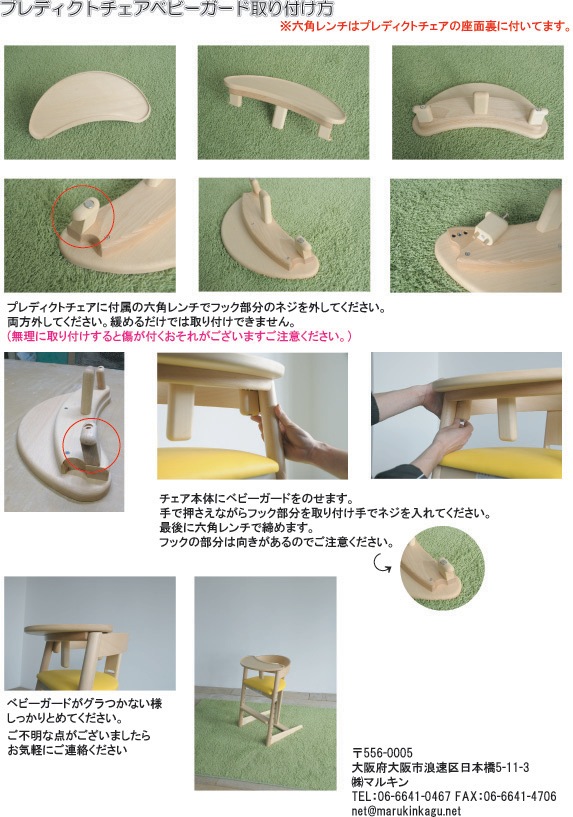 プレディクトチェアベビーガード取り付け方
※六角レンチはプレディクトチェアの座面裏に付いてます。

プレディクトチェアに付属の六角レンチでフック部分のネジを外してください。
両方外してください。緩めるだけでは取り付けできません。
（無理に取り付けすると傷が付くおそれがございますご注意ください。）

チェア本体にベビーガードをのせます。
手で押さえながらフック部分を取り付け手でネジを入れてください。
最後に六角レンチで締めます。
フックの部分は向きがあるのでご注意ください。

ベビーガードがグラつかない様
しっかりとめてください。
ご不明な点がございましたら
お気軽にご連絡ください

〒556-0005
大阪府大阪市浪速区日本橋5-11-3
㈱マルキン
TEL:06-6641-0467 FAX:06-6641-4706
net@marukinkagu.net