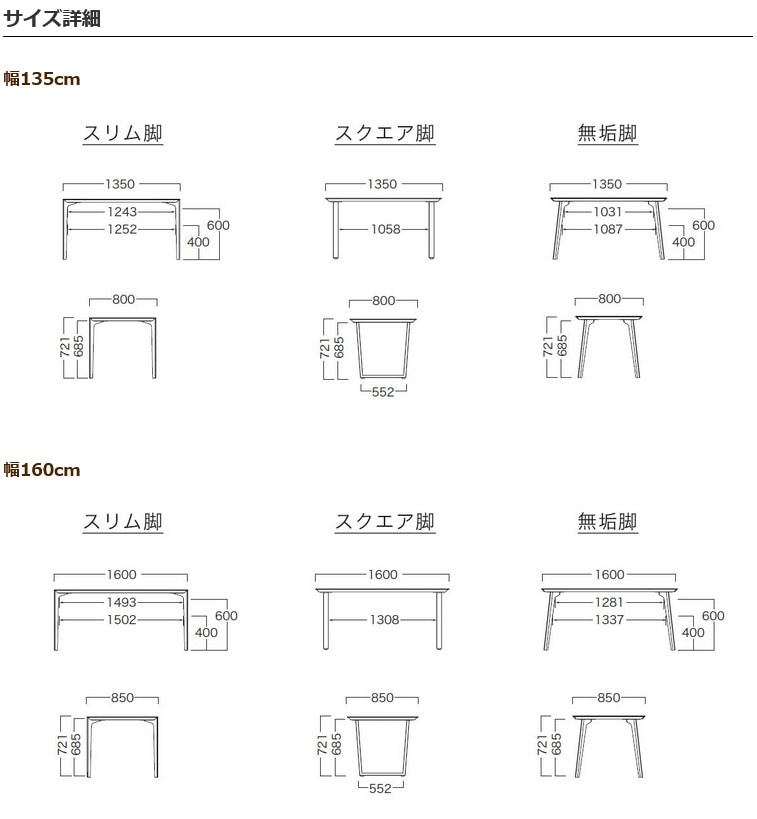 サイズ詳細

幅135cm

スリム脚

1350
1243
1252
600
400

800
721
685

スクエア脚

1350
1058

800
721
685
552

無垢脚

1350
1031
1087
600
400

800
721
685

幅160cm

スリム脚

1600
1493
1502
600
400

850
721
685

スクエア脚

1600
1308

850
721
685
552

無垢脚

1600
1281
1337
600
400

850
721
685