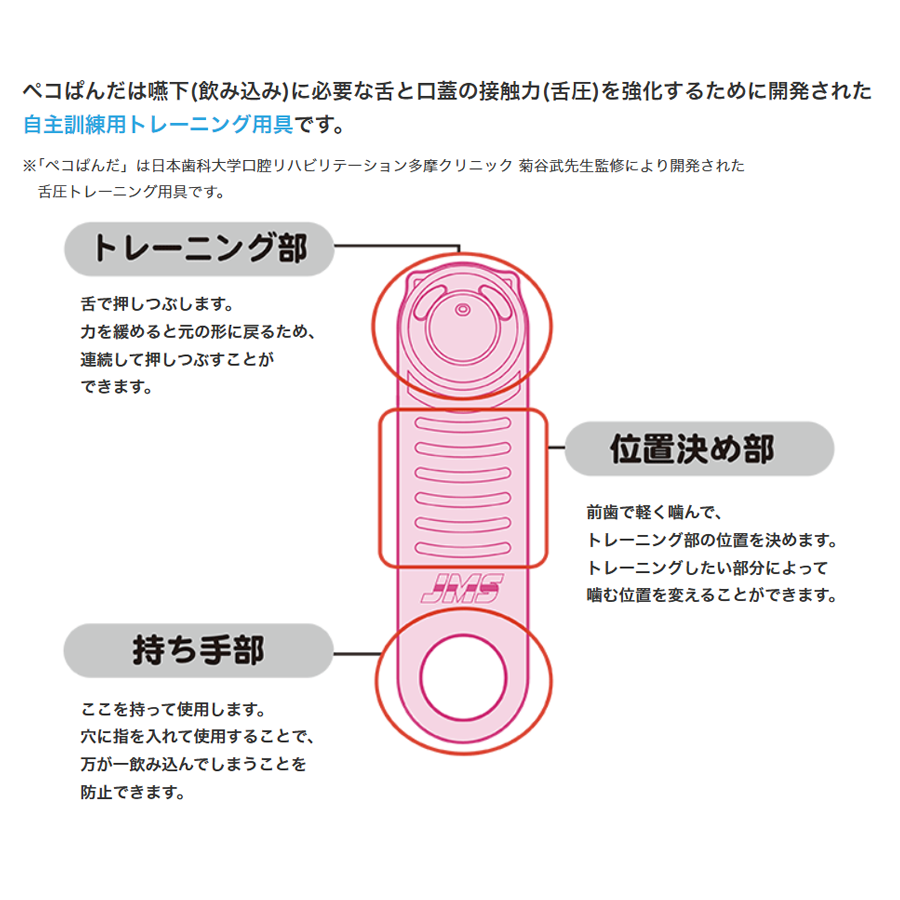 ペコぱんだは嚥下(飲み込み)に必要な舌と口蓋の接触力(舌圧)を強化するために開発された自主訓練用トレーニング用具です。

※「ペコぱんだ」は日本歯科大学口腔リハビリテーション多摩クリニック 菊谷武先生監修により開発された舌圧トレーニング用具です。

トレーニング部

舌で押しつぶします。
力を緩めると元の形に戻るため、
連続して押しつぶすことが
できます。

位置決め部

前歯で軽く噛んで、
トレーニング部の位置を決めます。
トレーニングしたい部分によって
噛む位置を変えることができます。

JMS

持ち手部

ここを持って使用します。
穴に指を入れて使用することで、
万が一飲み込んでしまうことを
防止できます。