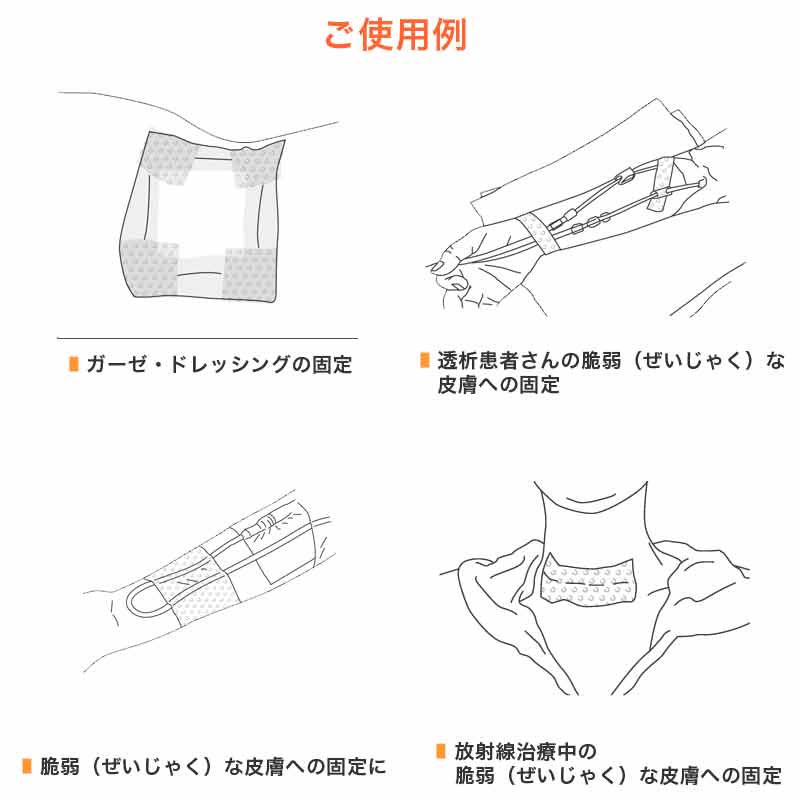 ご使用例

ガーゼ・ドレッシングの固定

透析患者さんの脆弱（ぜいじゃく）な皮膚への固定

脆弱（ぜいじゃく）な皮膚への固定に

放射線治療中の脆弱（ぜいじゃく）な皮膚への固定