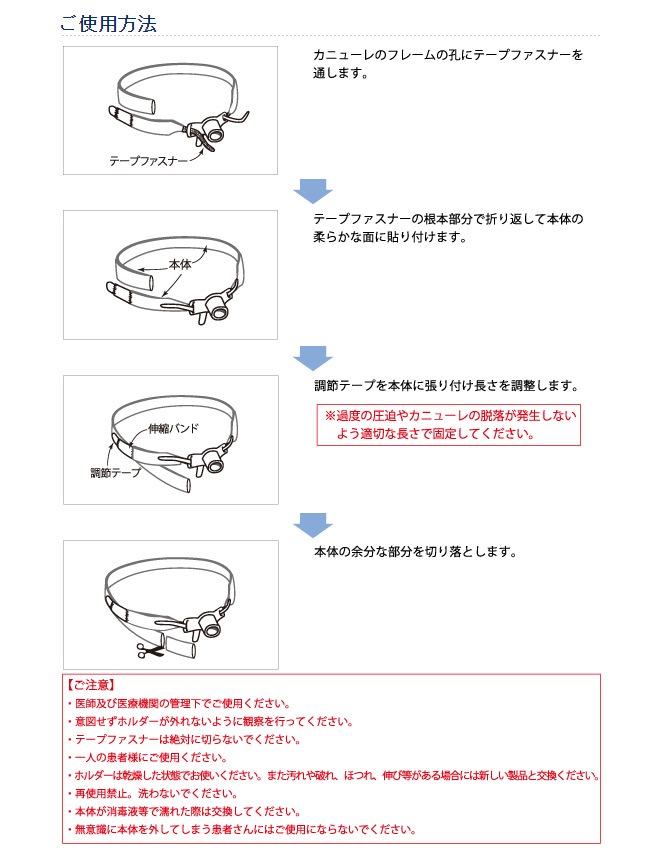 ご使用方法

テープファスナー

カニューレのフレームの孔にテープファスナーを通します。

本体

テープファスナーの根本部分で折り返して本体の柔らかな面に貼り付けます。

伸縮バンド

調節テープ

調節テープを本体に張り付け長さを調整します。

※過度の圧迫やカニューレの脱落が発生しないよう適切な長さで固定してください。

本体の余分な部分を切り落とします。

【ご注意】
・医師及び医療機関の管理下でご使用ください。
・意図せずホルダーが外れないように観察を行ってください。
・テープファスナーは絶対に切らないでください。
・一人の患者様にご使用ください。
・ホルダーは乾燥した状態でお使いください。また汚れや破れ、ほつれ、伸び等がある場合には新しい製品と交換ください。
・再使用禁止。洗わないでください。
・本体が消毒液等で濡れた際は交換してください。
・無意識に本体を外してしまう患者さんにはご使用にならないでください。