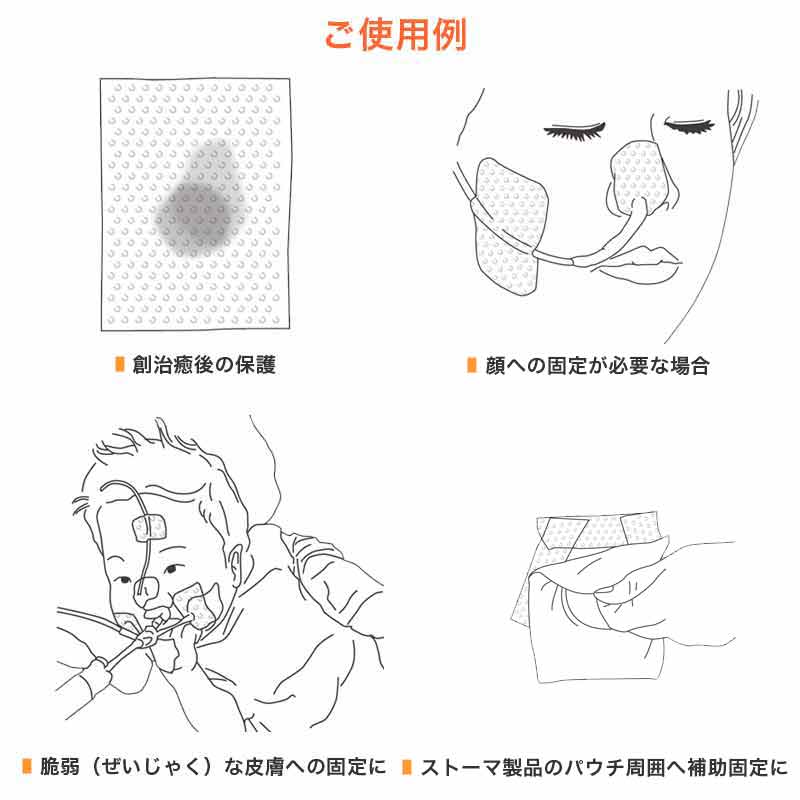 ご使用例

創治癒後の保護

顔への固定が必要な場合

脆弱（ぜいじゃく）な皮膚への固定に

ストーマ製品のパウチ周囲へ補助固定に