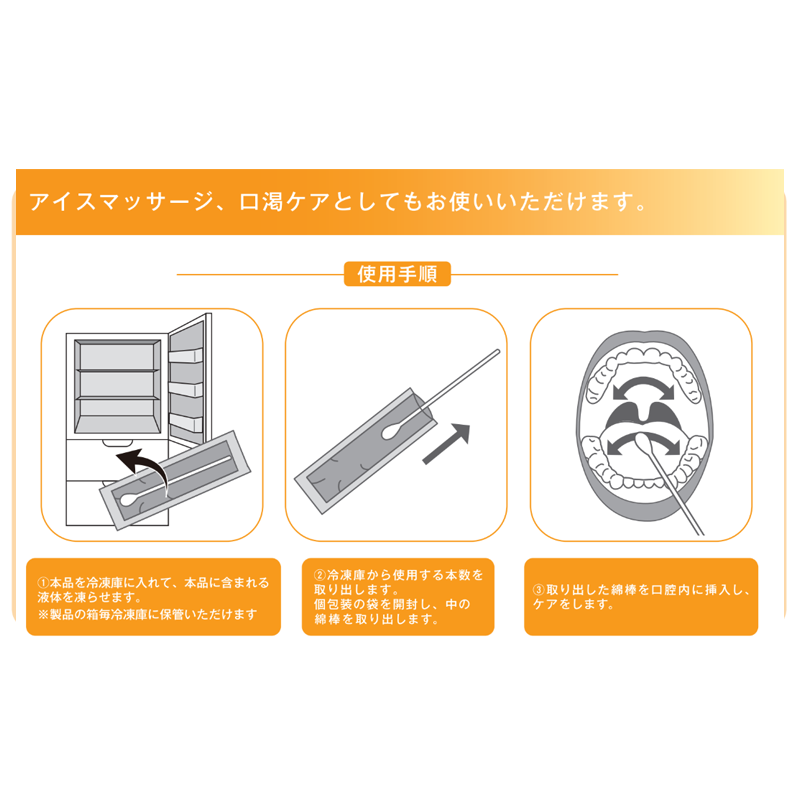 アイスマッサージ、口渇ケアとしてもお使いいただけます。

使用手順

①本品を冷凍庫に入れて、本品に含まれる液体を凍らせます。
※製品の箱毎冷凍庫に保管いただけます

②冷凍庫から使用する本数を取り出します。
個包装の袋を開封し、中の綿棒を取り出します。

③取り出した綿棒を口腔内に挿入し、ケアをします。