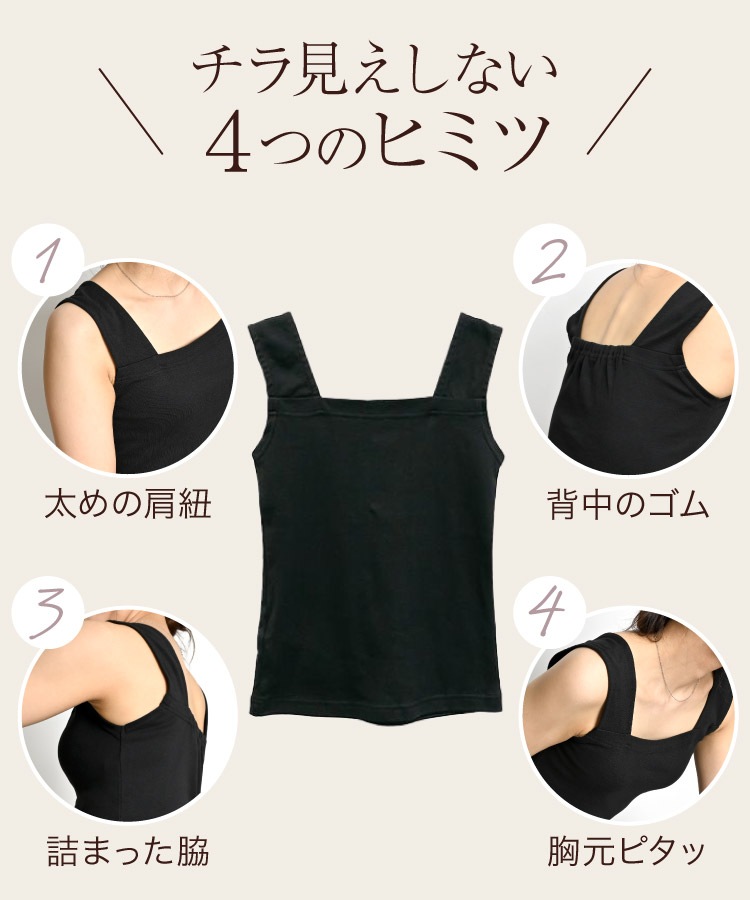 チラ見えしない
4つのヒミツ

1
太めの肩紐

2
背中のゴム

3
詰まった脇

4
胸元ピタッ