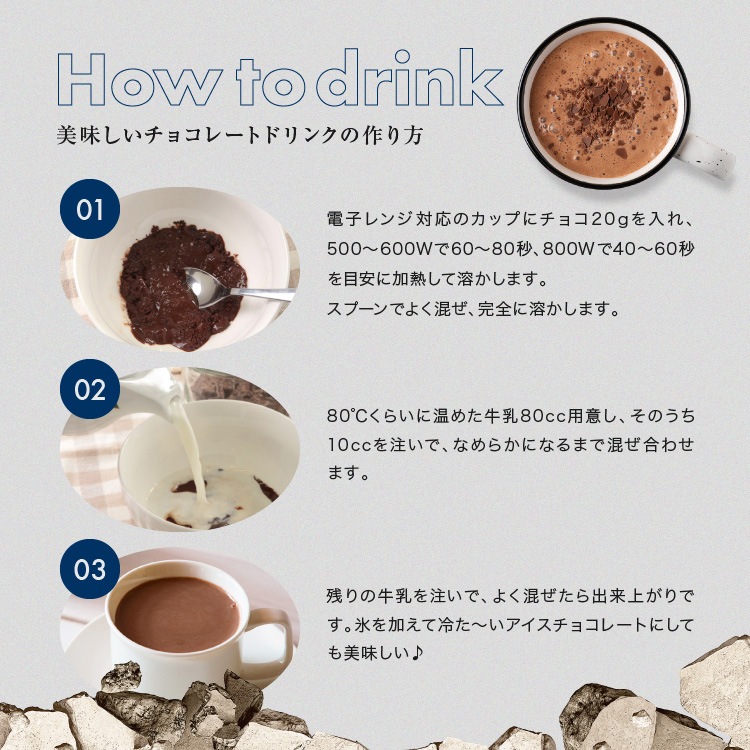 How to drink

美味しいチョコレートドリンクの作り方

01

電子レンジ対応のカップにチョコ20gを入れ、500〜600Wで60〜80秒、800Wで40〜60秒を目安に加熱して溶かします。
スプーンでよく混ぜ、完全に溶かします。

02

80℃くらいに温めた牛乳80cc用意し、そのうち10ccを注いで、なめらかになるまで混ぜ合わせます。

03

残りの牛乳を注いで、よく混ぜたら出来上がりです。氷を加えて冷た〜いアイスチョコレートにしても美味しい♪