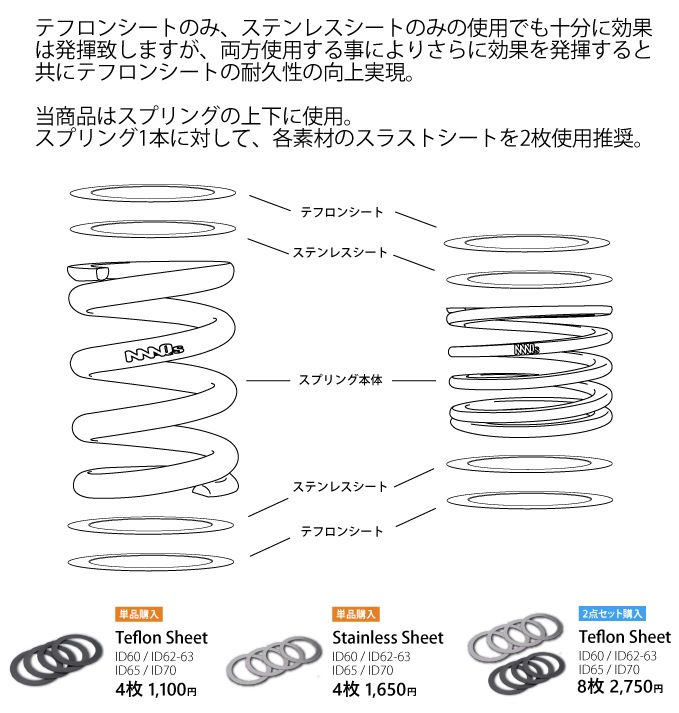 テフロンシートのみ、ステンレスシートのみの使用でも十分に効果は発揮致しますが、両方使用する事によりさらに効果を発揮すると共にテフロンシートの耐久性の向上実現。

当商品はスプリングの上下に使用。
スプリング1本に対して、各素材のスラストシートを2枚使用推奨。

テフロンシート

ステンレスシート

NANOs

NANOs

スプリング本体

ステンレスシート

テフロンシート

単品購入
Teflon Sheet
ID60 / ID62-63
ID65 / ID70
4枚 1,100円

単品購入
Stainless Sheet
ID60 / ID62-63
ID65 / ID70
4枚 1,650円

2点セット購入
Teflon Sheet
ID60 / ID62-63
ID65 / ID70
8枚 2,750円