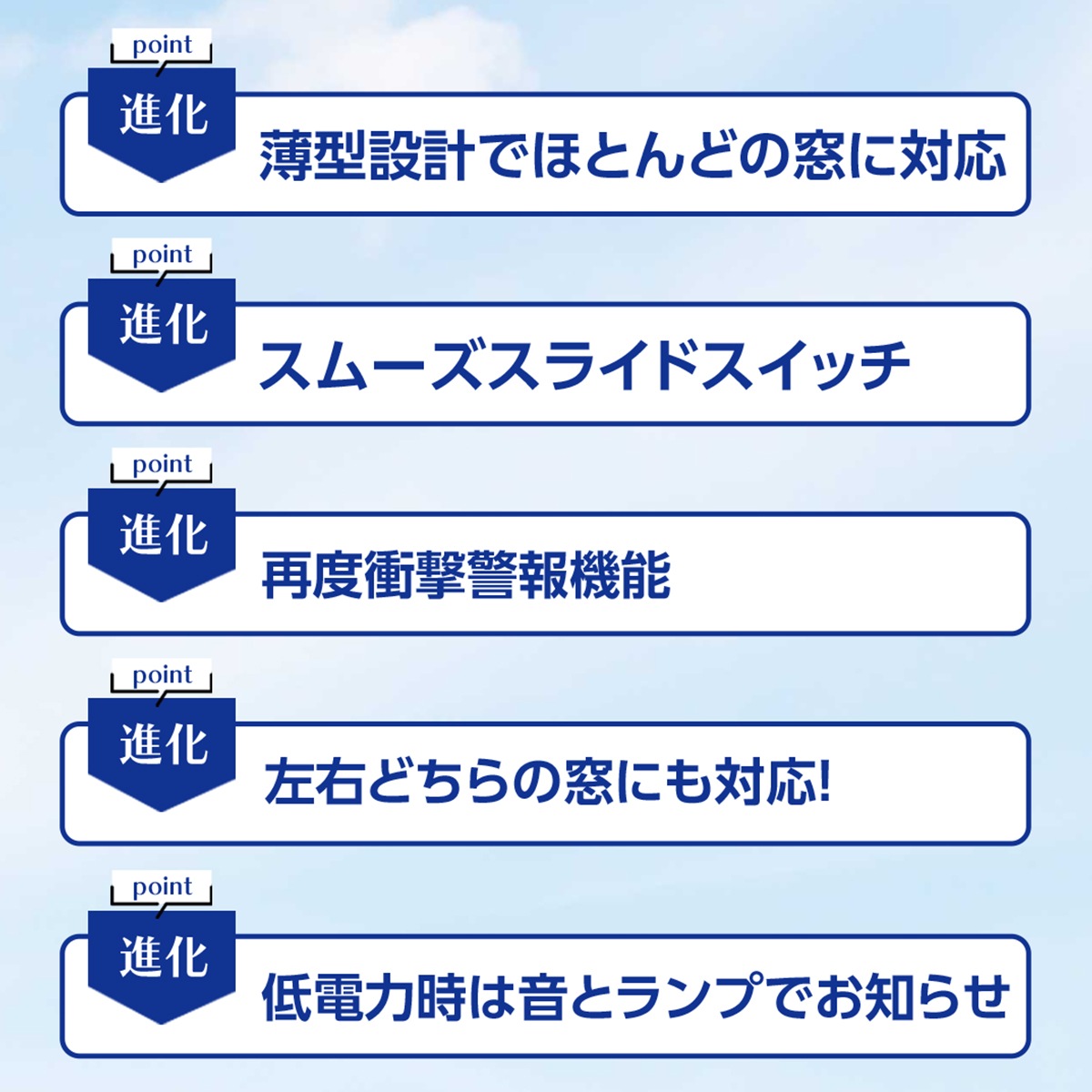 point
進化
薄型設計でほとんどの窓に対応

point
進化
スムーズスライドスイッチ

point
進化
再度衝撃警報機能

point
進化
左右どちらの窓にも対応!

point
進化
低電力時は音とランプでお知らせ