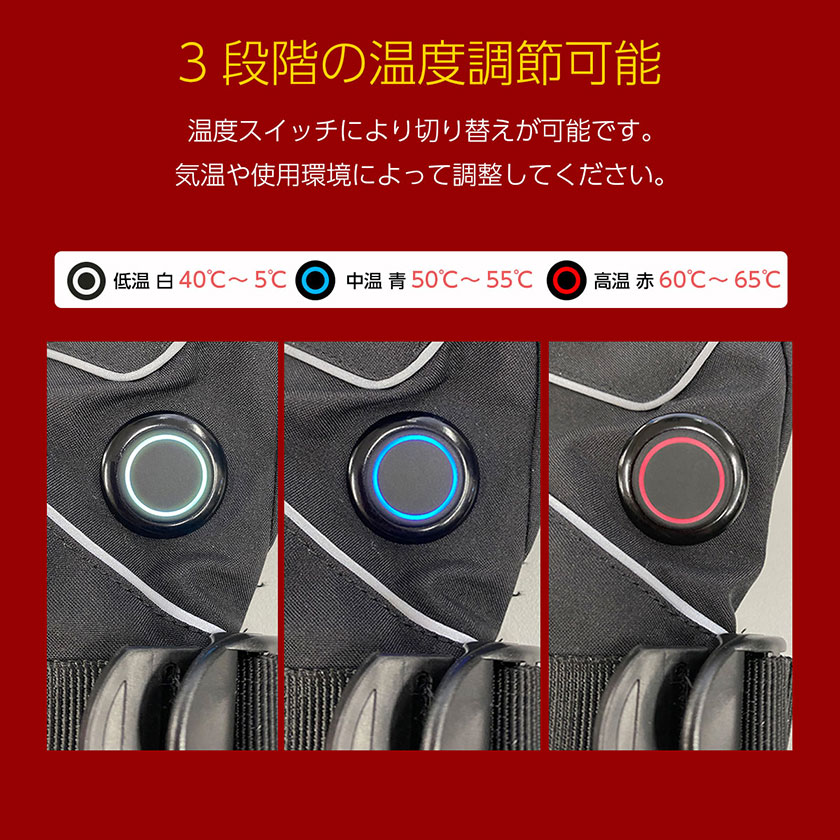 3 段階の温度調節可能

温度スイッチにより切り替えが可能です。
気温や使用環境によって調整してください。

低温 白 40℃～ 5℃ 中温 青 50℃～ 55℃ 高温 赤 60℃～ 65℃