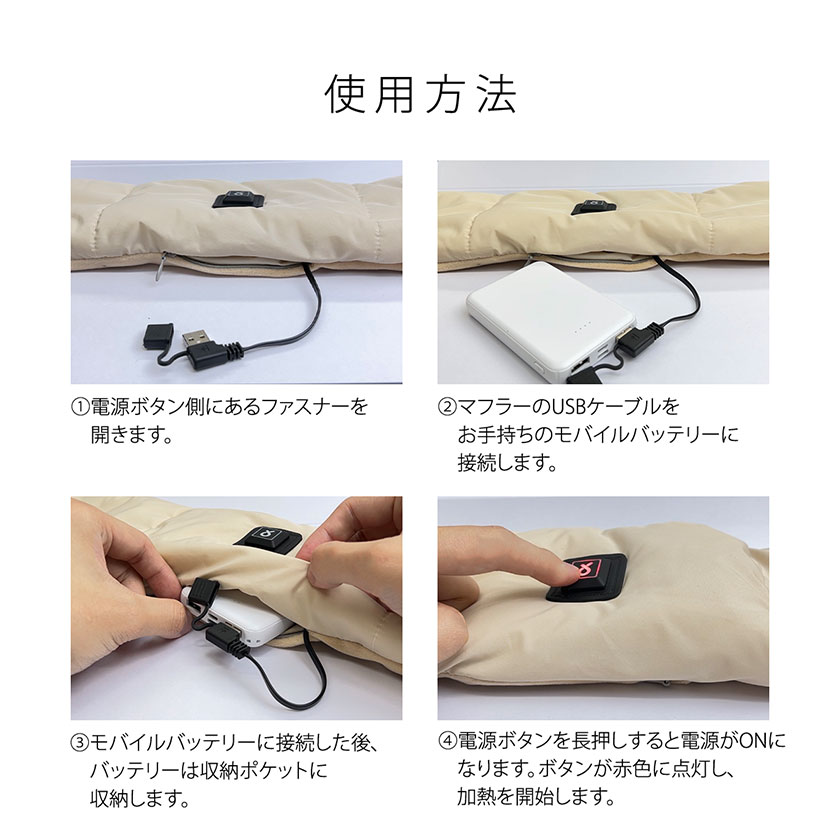 使用方法

①電源ボタン側にあるファスナーを開きます。

②マフラーのUSBケーブルをお手持ちのモバイルバッテリーに接続します。

③モバイルバッテリーに接続した後、バッテリーは収納ポケットに収納します。

④電源ボタンを長押しすると電源がONになります。ボタンが赤色に点灯し、加熱を開始します。