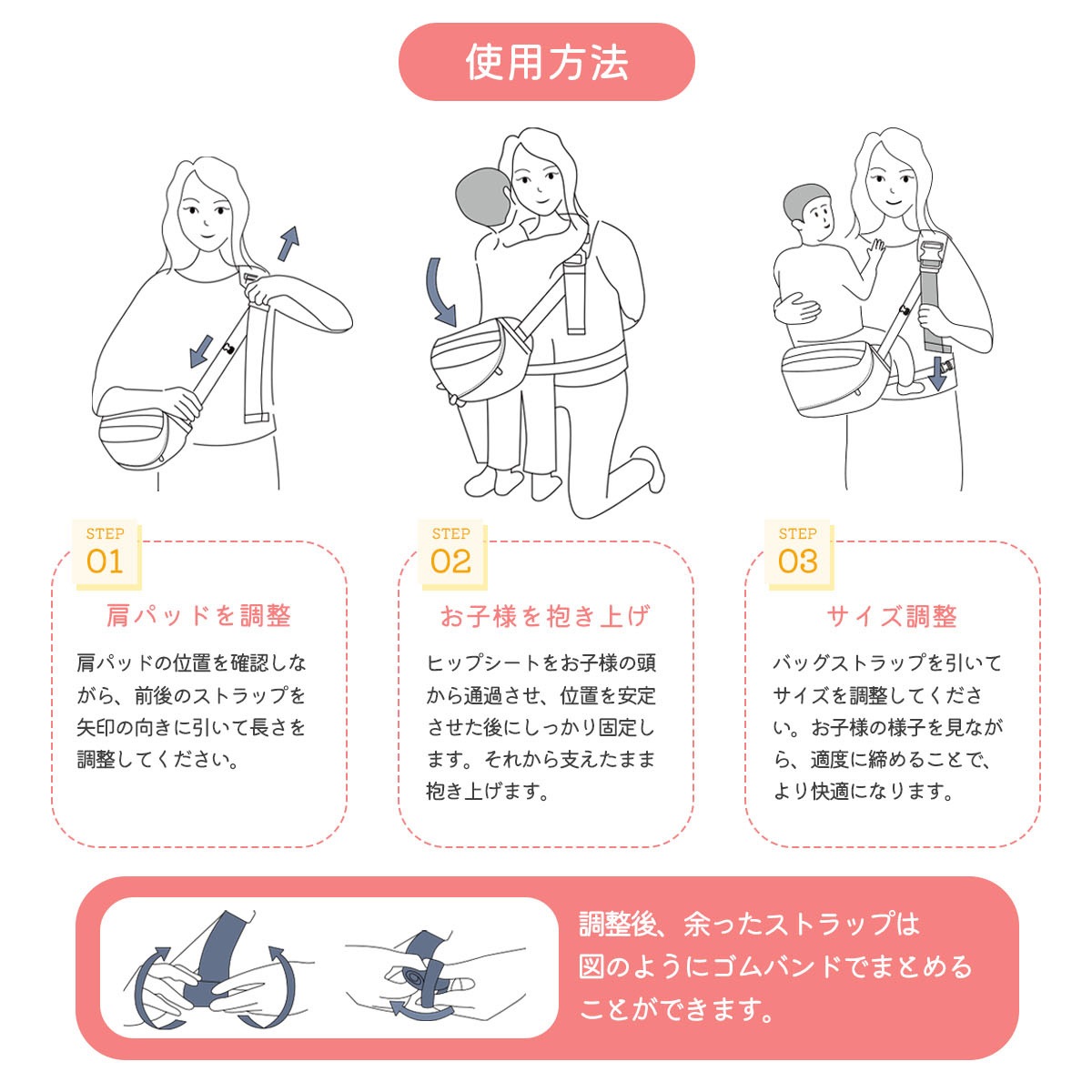 使用方法

STEP
01
肩パッドを調整
肩パッドの位置を確認しながら、前後のストラップを矢印の向きに引いて長さを調整してください。

STEP
02
お子様を抱き上げ
ヒップシートをお子様の頭から通過させ、位置を安定させた後にしっかり固定します。それから支えたまま抱き上げます。

STEP
03
サイズ調整
バッグストラップを引いてサイズを調整してください。お子様の様子を見ながら、適度に締めることで、より快適になります。

調整後、余ったストラップは図のようにゴムバンドでまとめることができます。