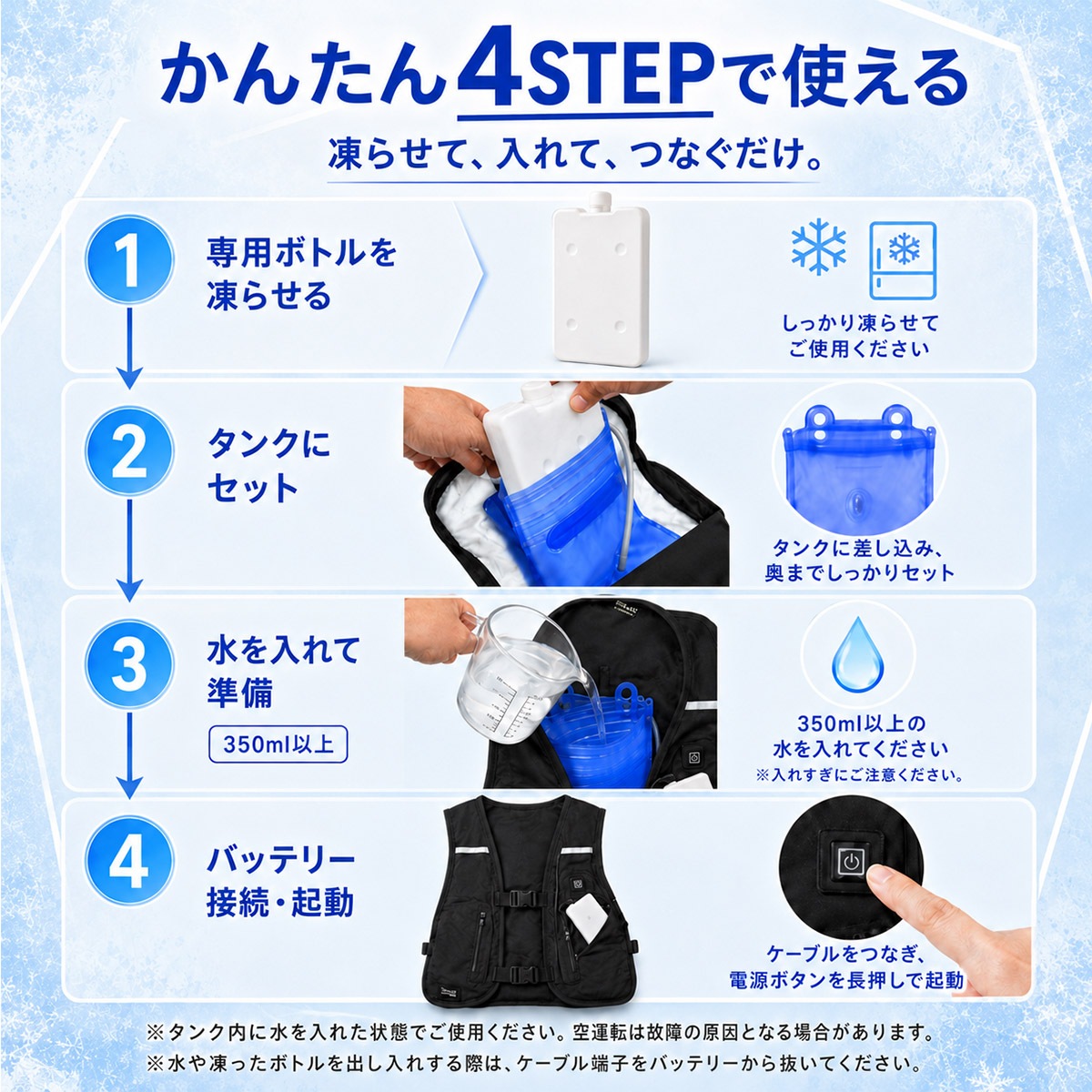 かんたん4STEPで使える

凍らせて、入れて、つなぐだけ。

1

専用ボトルを凍らせる

しっかり凍らせてご使用ください

2

タンクにセット

タンクに差し込み、奥までしっかりセット

3

水を入れて準備

350ml以上

350ml以上の水を入れてください

※入れすぎにご注意ください。

4

バッテリー接続・起動

ケーブルをつなぎ、電源ボタンを長押しで起動

※タンク内に水を入れた状態でご使用ください。空運転は故障の原因となる場合があります。

※水や凍ったボトルを出し入れする際は、ケーブル端子をバッテリーから抜いてください。