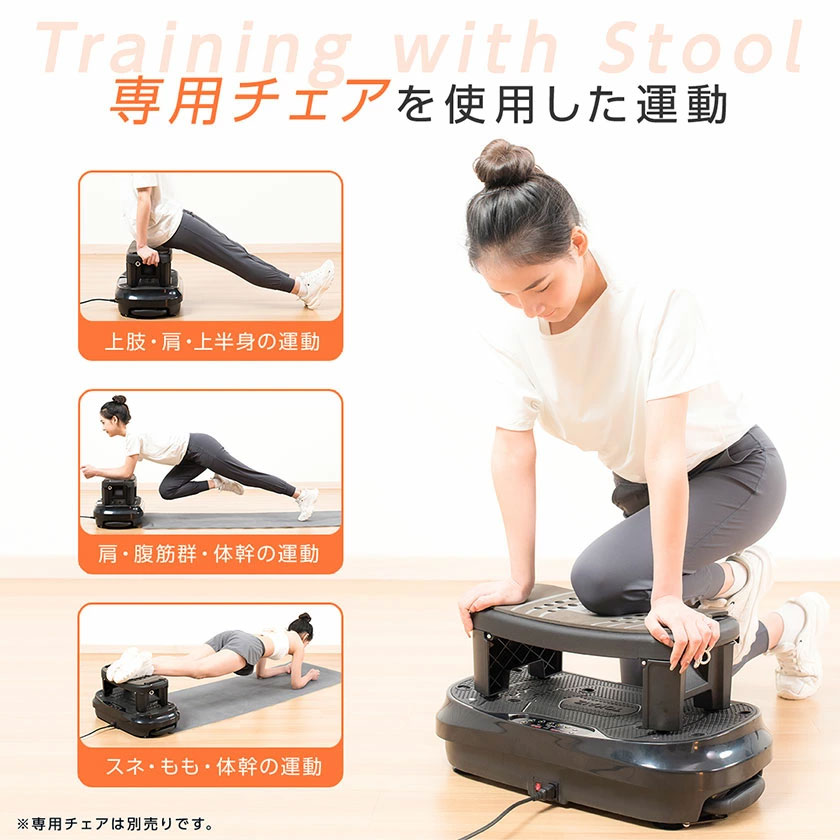 Training with Stool
専用チェアを使用した運動

上肢・肩・上半身の運動

肩・腹筋群・体幹の運動

スネ・もも・体幹の運動

※専用チェアは別売りです。