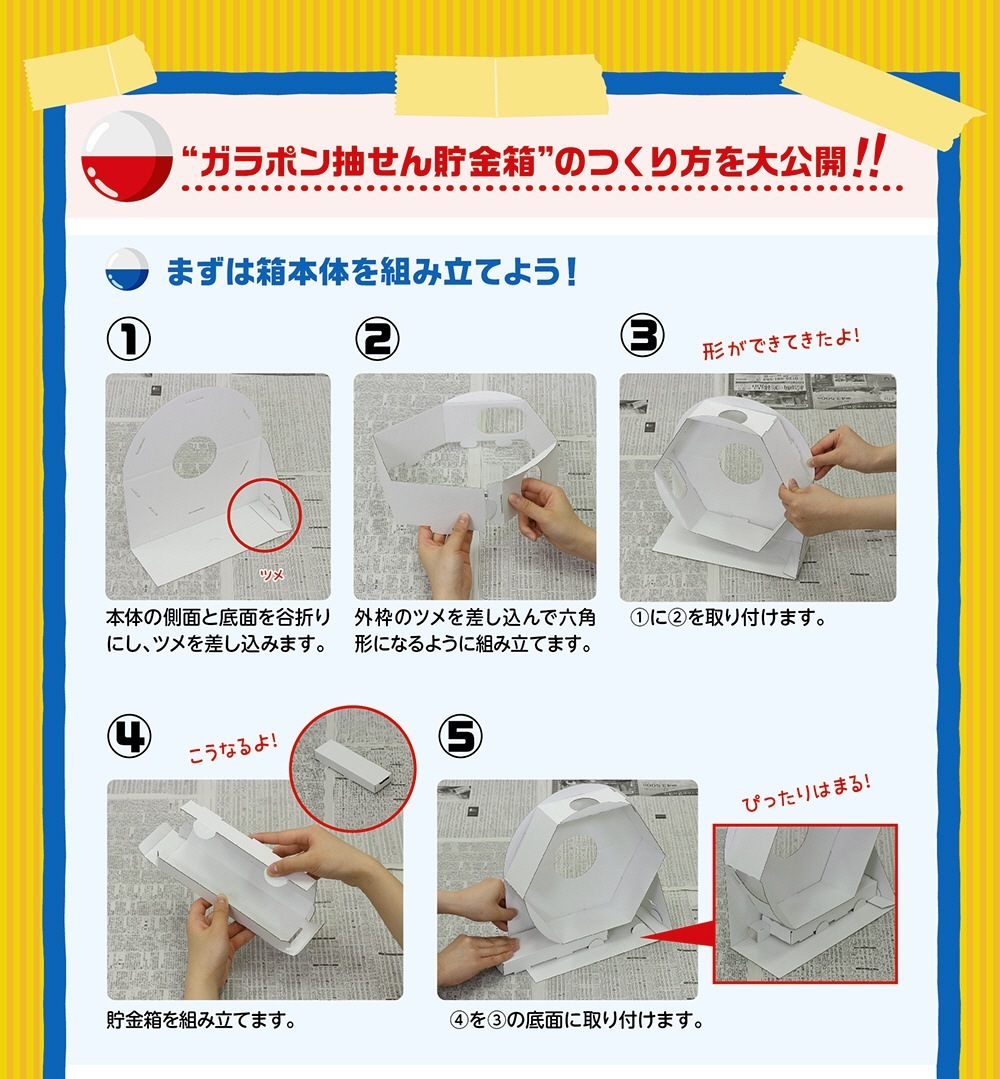 “ガラポン抽せん貯金箱”のつくり方を大公開!!

まずは箱本体を組み立てよう!

①

ツメ

本体の側面と底面を谷折りにし、ツメを差し込みます。

②

外枠のツメを差し込んで六角形になるように組み立てます。

③

形ができてきたよ!

①に②を取り付けます。

④

こうなるよ!

貯金箱を組み立てます。

⑤

ぴったりはまる!

④を③の底面に取り付けます。