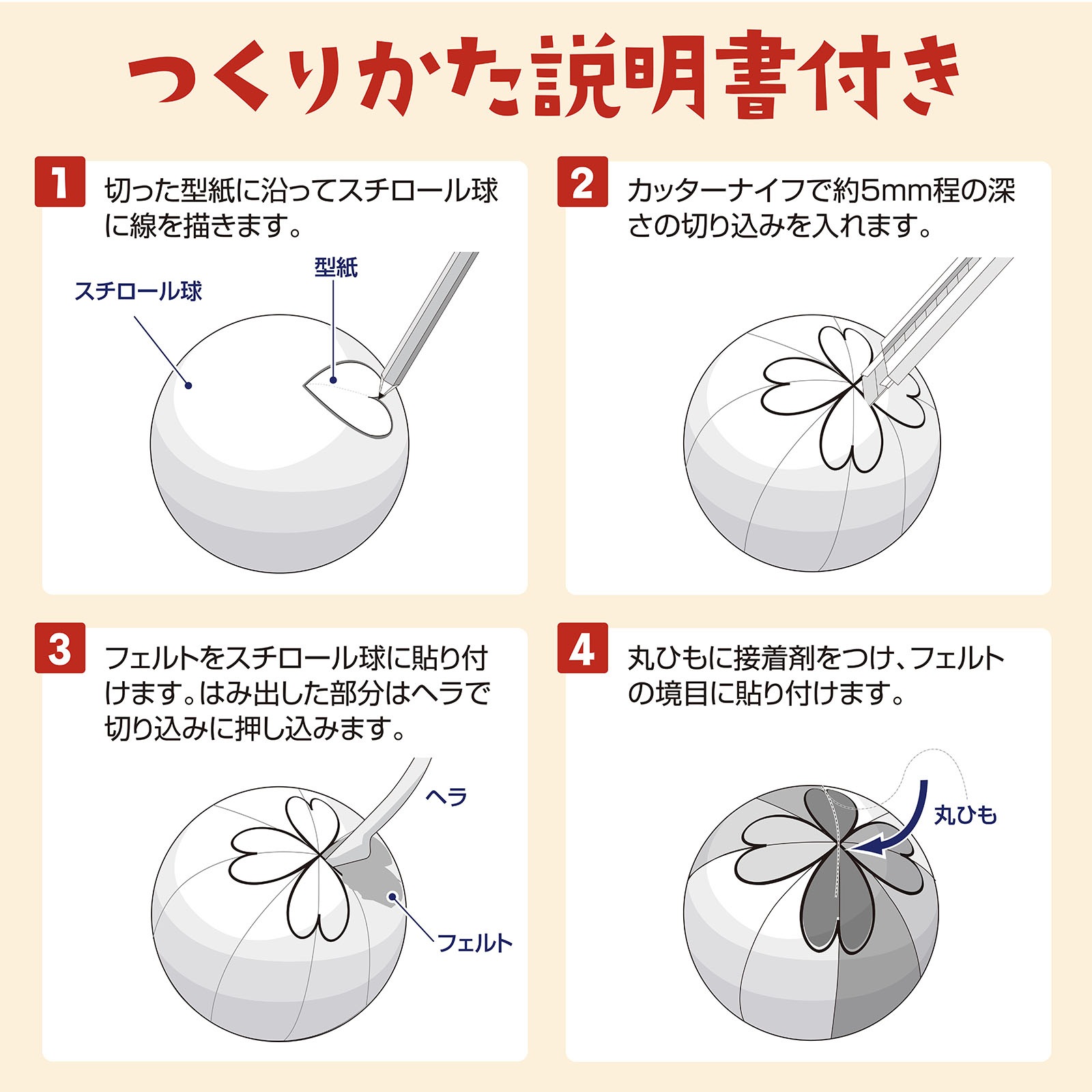 つくりかた説明書付き

1
切った型紙に沿ってスチロール球に線を描きます。

スチロール球

型紙

2
カッターナイフで約5mm程の深さの切り込みを入れます。

3
フェルトをスチロール球に貼り付けます。はみ出した部分はヘラで切り込みに押し込みます。

ヘラ

フェルト

4
丸ひもに接着剤をつけ、フェルトの境目に貼り付けます。

丸ひも