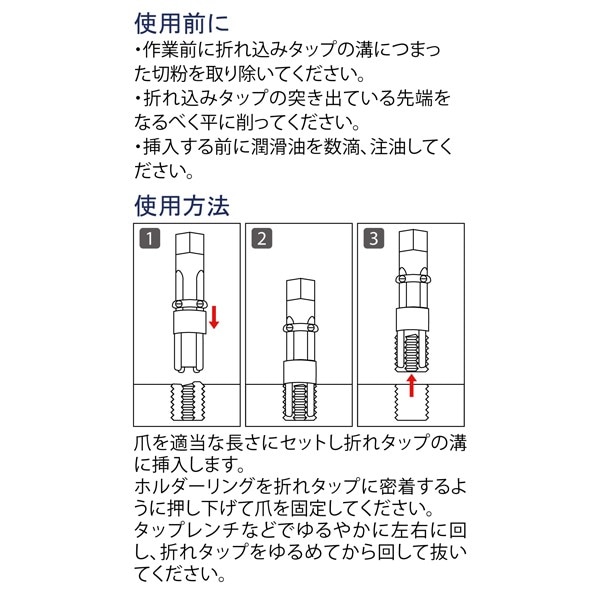 使用前に
・作業前に折れ込みタップの溝につまった切粉を取り除いてください。
・折れ込みタップの突き出ている先端をなるべく平に削ってください。
・挿入する前に潤滑油を数滴、注油してください。

使用方法

1

2

3

爪を適当な長さにセットし折れタップの溝に挿入します。
ホルダーリングを折れタップに密着するように押し下げて爪を固定してください。
タップレンチなどでゆるやかに左右に回し、折れタップをゆるめてから回して抜いてください。