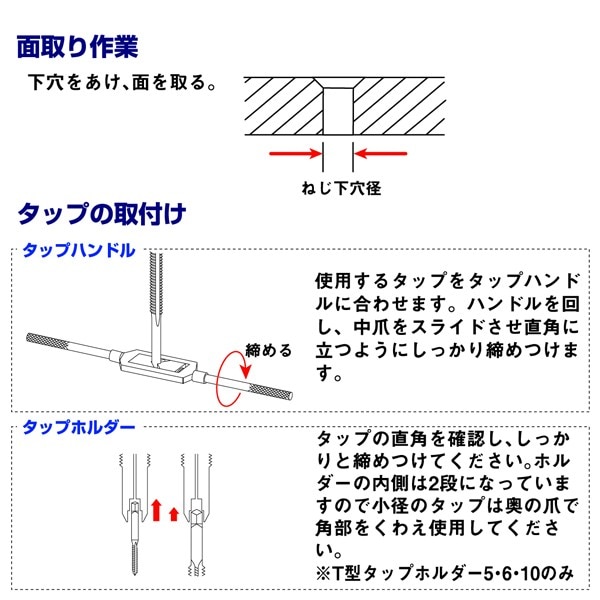 面取り作業

下穴をあけ､面を取る。

ねじ下穴径

タップの取付け

タップハンドル

締める

使用するタップをタップハンドルに合わせます。ハンドルを回し、中爪をスライドさせ直角に立つようにしっかり締めつけます。

タップホルダー

タップの直角を確認し､しっかりと締めつけてください。ホルダーの内側は2段になっていますので小径のタップは奥の爪で角部をくわえ使用してください。

※T型タップホルダー5･6･10のみ