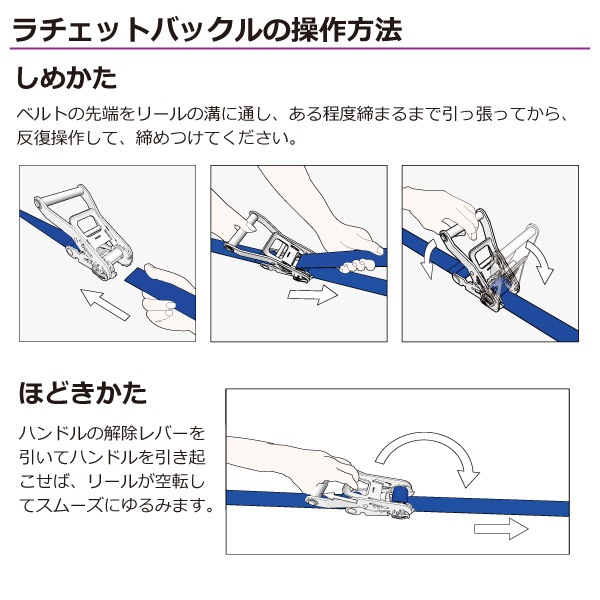 ラチェットバックルの操作方法

しめかた

ベルトの先端をリールの溝に通し、ある程度締まるまで引っ張ってから、反復操作して、締めつけてください。

ほどきかた

ハンドルの解除レバーを引いてハンドルを引き起こせば、リールが空転してスムーズにゆるみます。