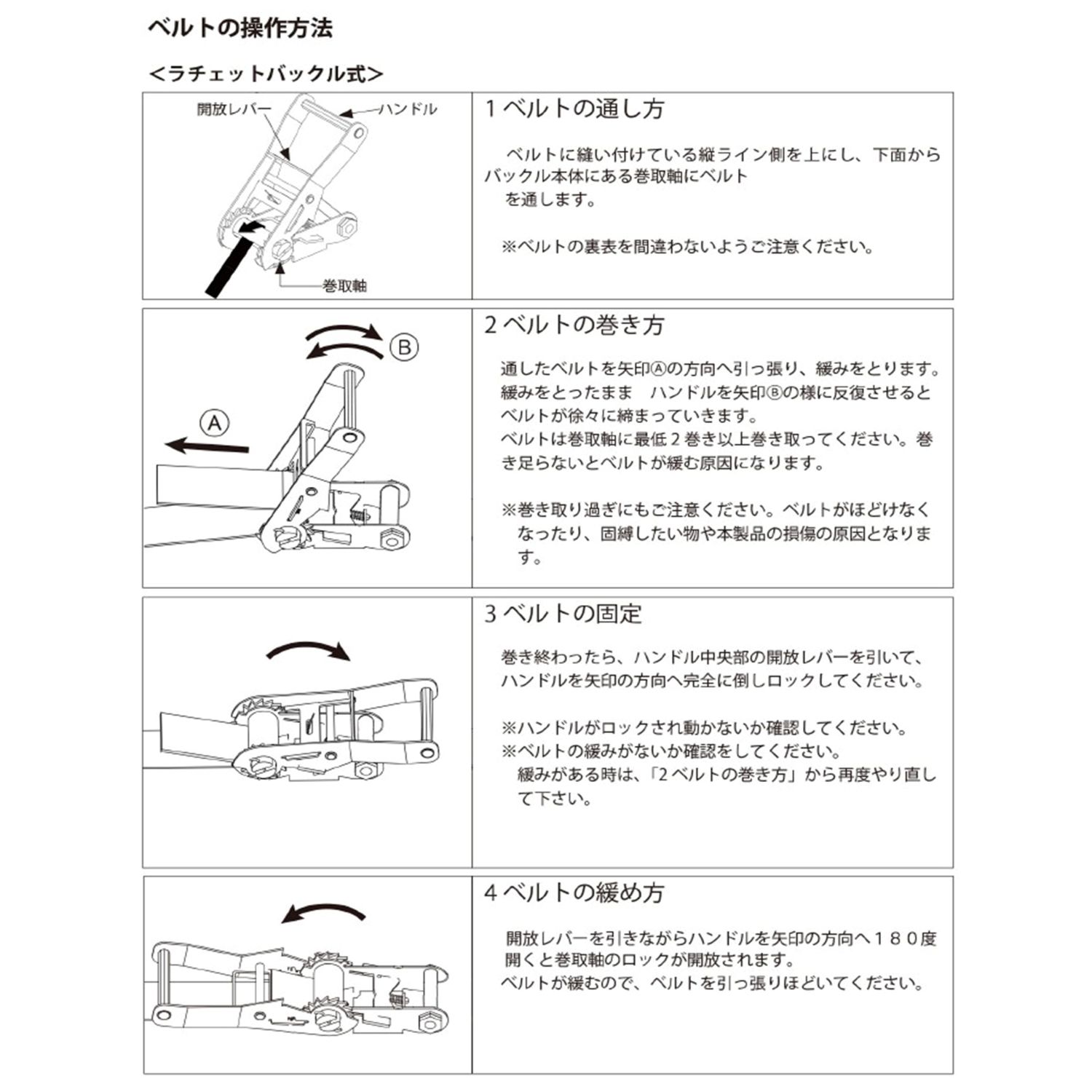 ベルトの操作方法

<ラチェットバックル式>

開放レバー
ハンドル
巻取軸

1 ベルトの通し方

ベルトに縫い付けている縦ライン側を上にし、下面からバックル本体にある巻取軸にベルトを通します。

※ベルトの裏表を間違わないようご注意ください。

Ⓑ
Ⓐ

2 ベルトの巻き方

通したベルトを矢印Ⓐの方向へ引っ張り、緩みをとります。緩みをとったまま　ハンドルを矢印Ⓑの様に反復させるとベルトが徐々に締まっていきます。
ベルトは巻取軸に最低2巻き以上巻き取ってください。巻き足らないとベルトが緩む原因になります。

※巻き取り過ぎにもご注意ください。ベルトがほどけなくなったり、固縛したい物や本製品の損傷の原因となります。

3 ベルトの固定

巻き終わったら、ハンドル中央部の開放レバーを引いて、ハンドルを矢印の方向へ完全に倒しロックしてください。

※ハンドルがロックされ動かないか確認してください。
※ベルトの緩みがないか確認をしてください。
緩みがある時は、「2 ベルトの巻き方」から再度やり直して下さい。

4 ベルトの緩め方

開放レバーを引きながらハンドルを矢印の方向へ１８０度開くと巻取軸のロックが開放されます。
ベルトが緩むので、ベルトを引っ張りほどいてください。