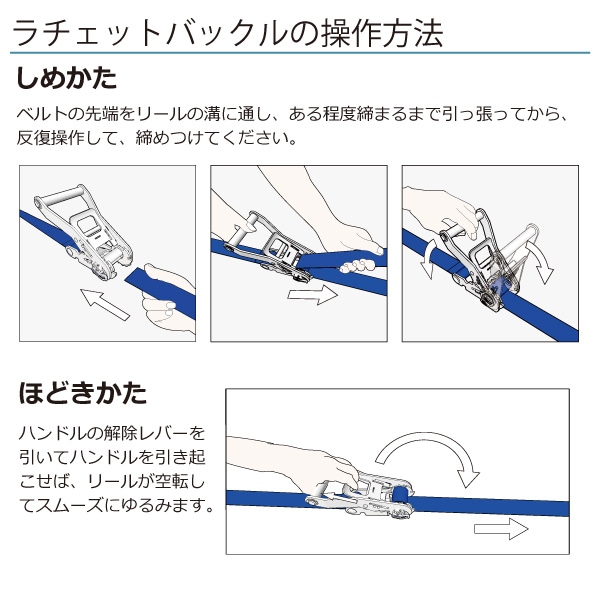 ラチェットバックルの操作方法

しめかた

ベルトの先端をリールの溝に通し、ある程度締まるまで引っ張ってから、反復操作して、締めつけてください。

ほどきかた

ハンドルの解除レバーを引いてハンドルを引き起こせば、リールが空転してスムーズにゆるみます。