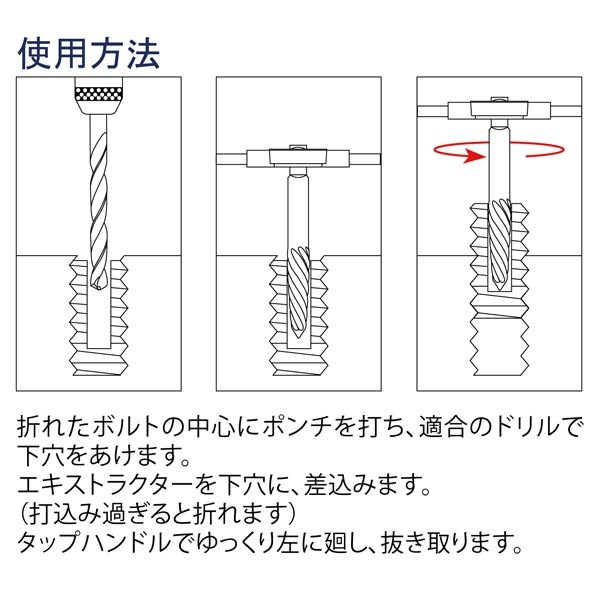 使用方法

折れたボルトの中心にポンチを打ち、適合のドリルで下穴をあけます。
エキストラクターを下穴に、差込みます。
（打込み過ぎると折れます）
タップハンドルでゆっくり左に廻し、抜き取ります。