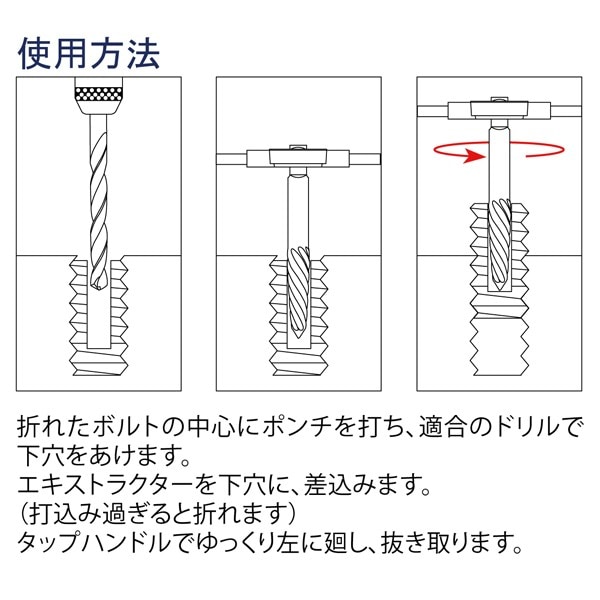 使用方法

折れたボルトの中心にポンチを打ち、適合のドリルで下穴をあけます。
エキストラクターを下穴に、差込みます。
（打込み過ぎると折れます）
タップハンドルでゆっくり左に廻し、抜き取ります。