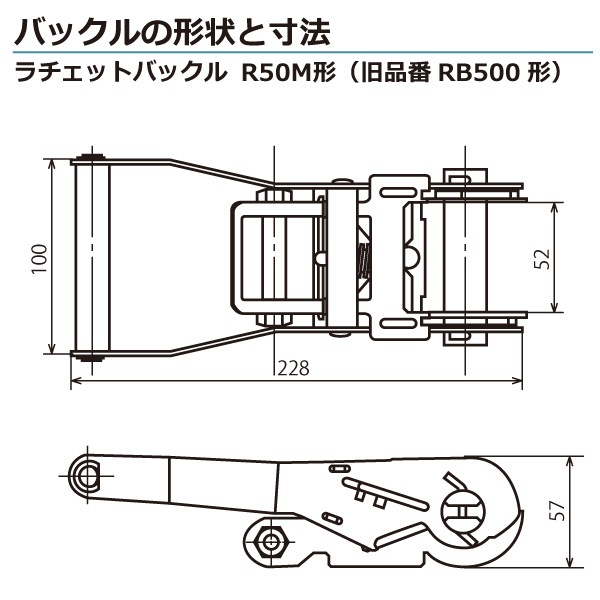 バックルの形状と寸法

ラチェットバックル R50M形（旧品番 RB500 形）

100

52

228

57